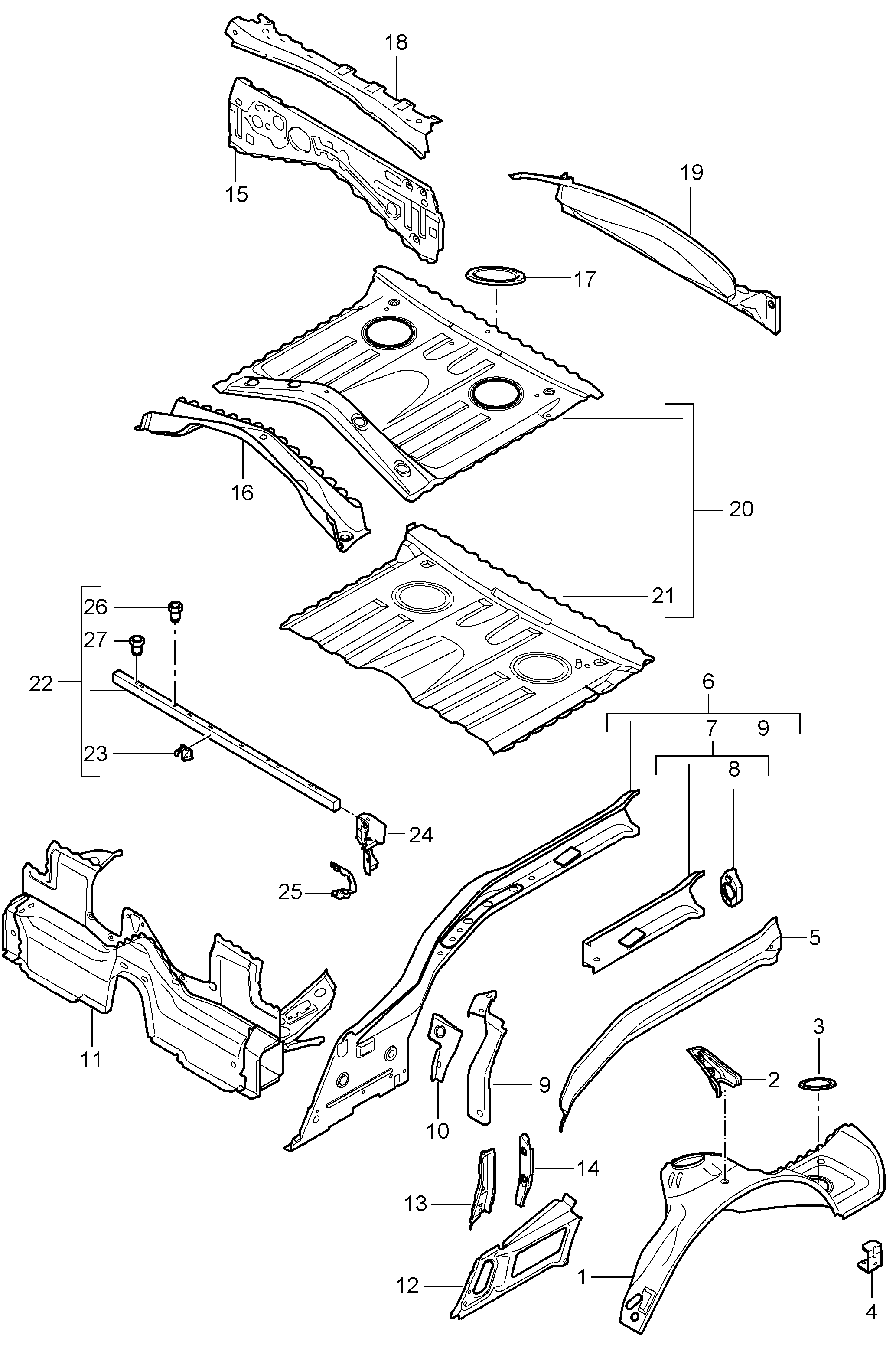 18
15
19
17
16
20
21
26
27
22
23
6
7
9
8
24
25
5
11
9
10
3
2
14
13
12
1
4