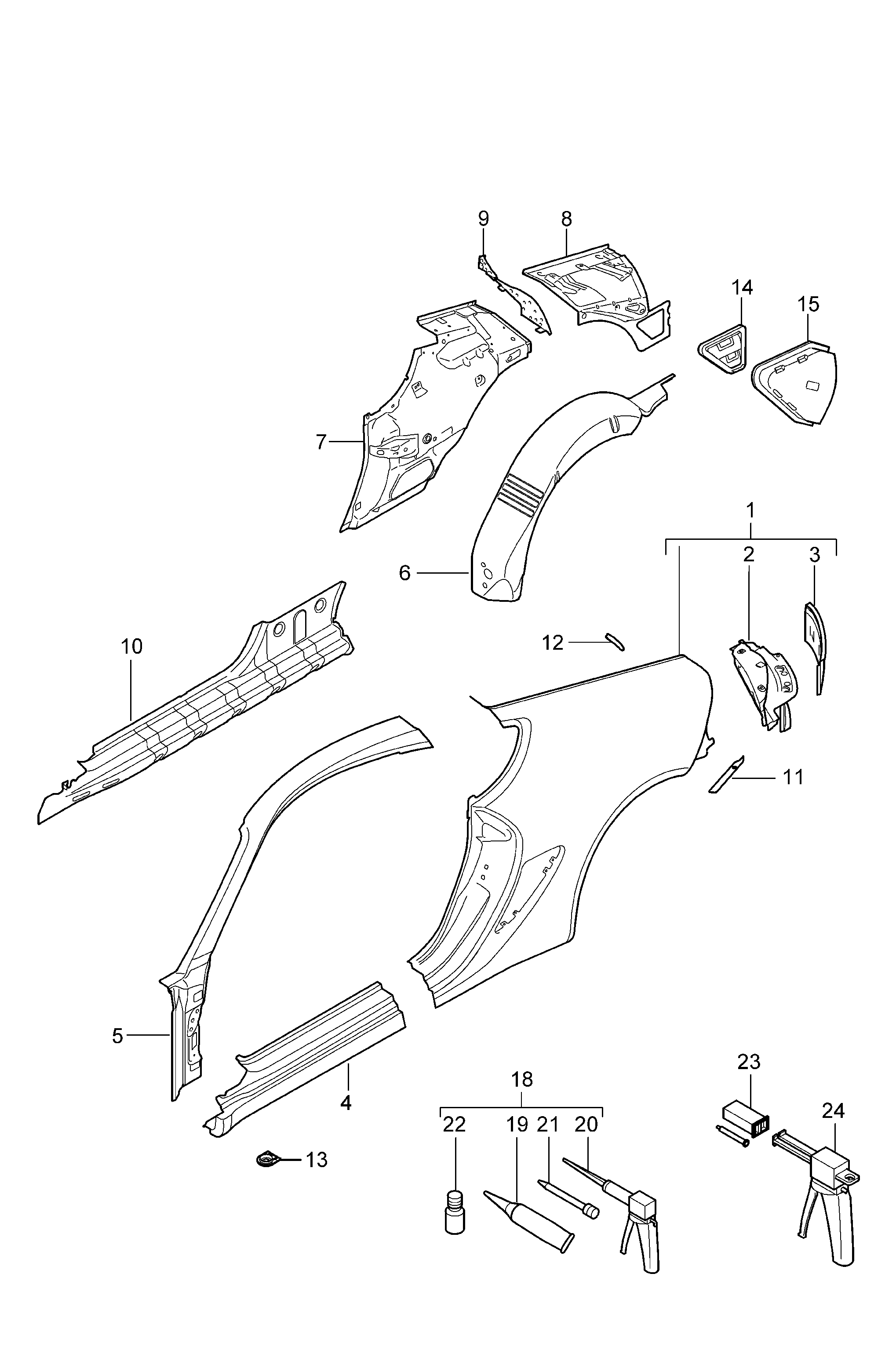 9
8
14
15
7
6
1
2
3
10
12
11
5
4
13
18
22
19
21
20
23
24