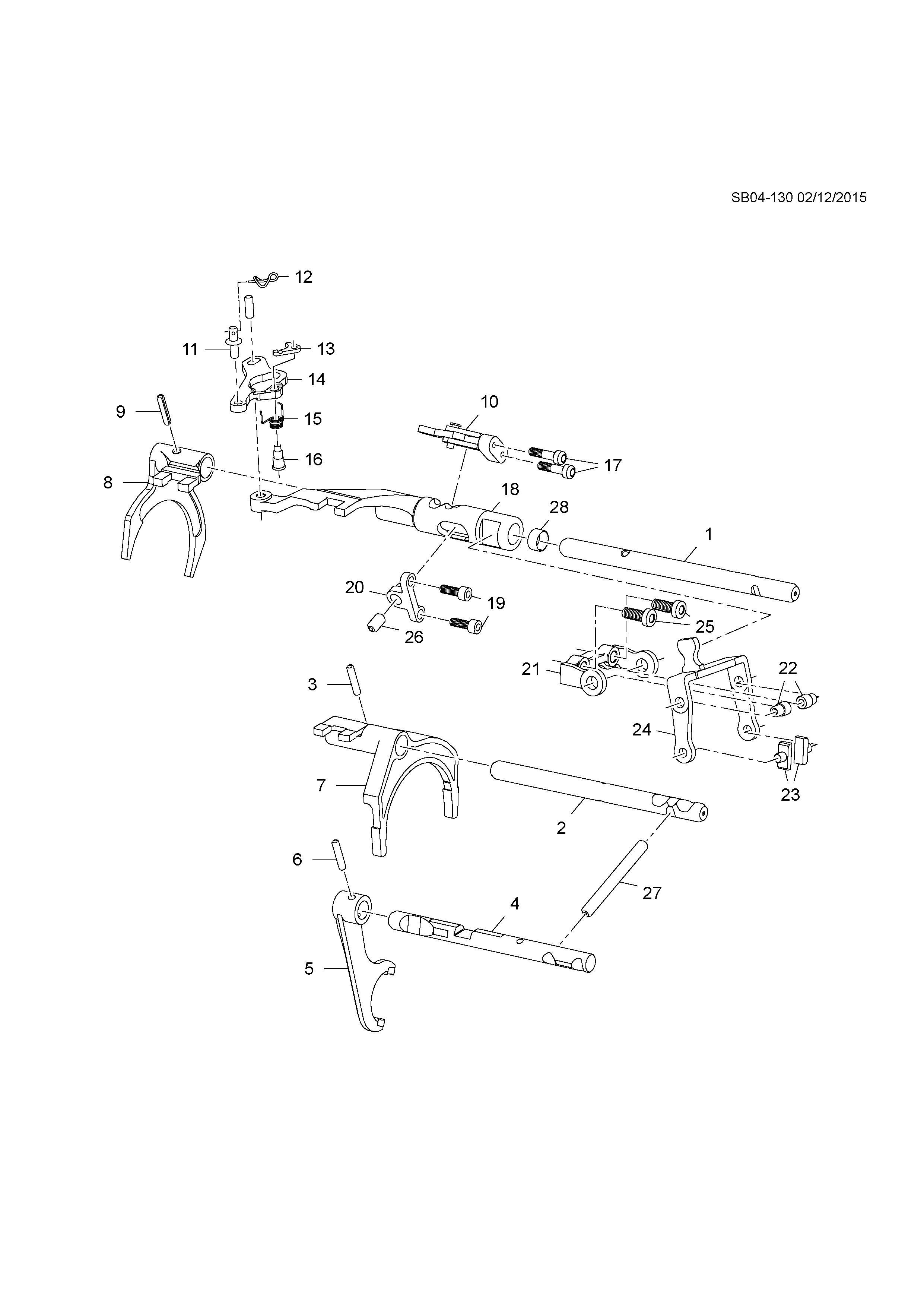 SB04-130 02/12/2015

12
11
13
14
9
15
10
16
17
8
18
28
1
20
19
26
25
21
22
3
24
7
23
2
6
27
4
5