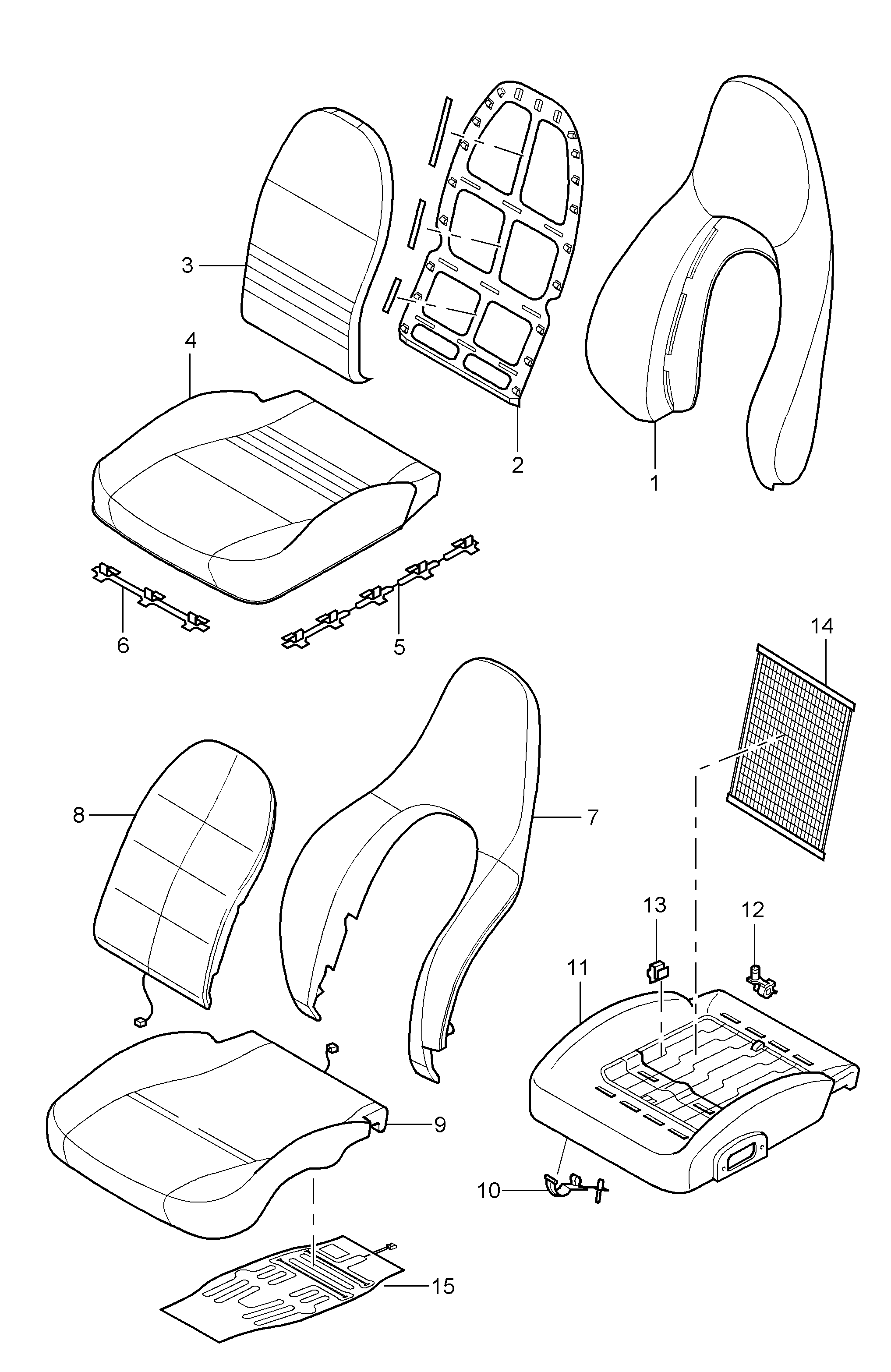 3
4
2
1
6
5
14
8
7
13
12
11
9
10
15