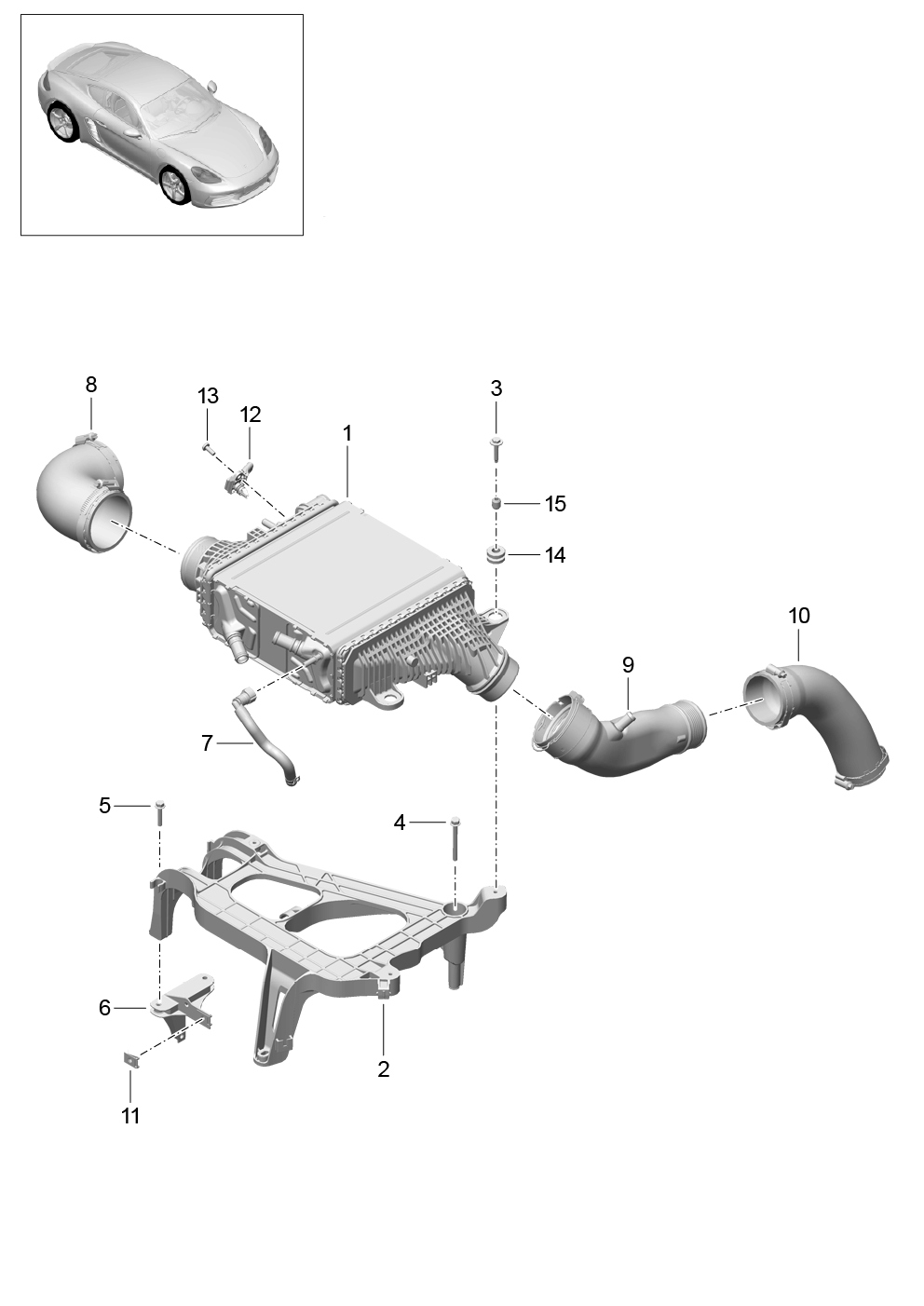 8
13
12
1
3
15
14
10
9
7
5
4
6
2
11