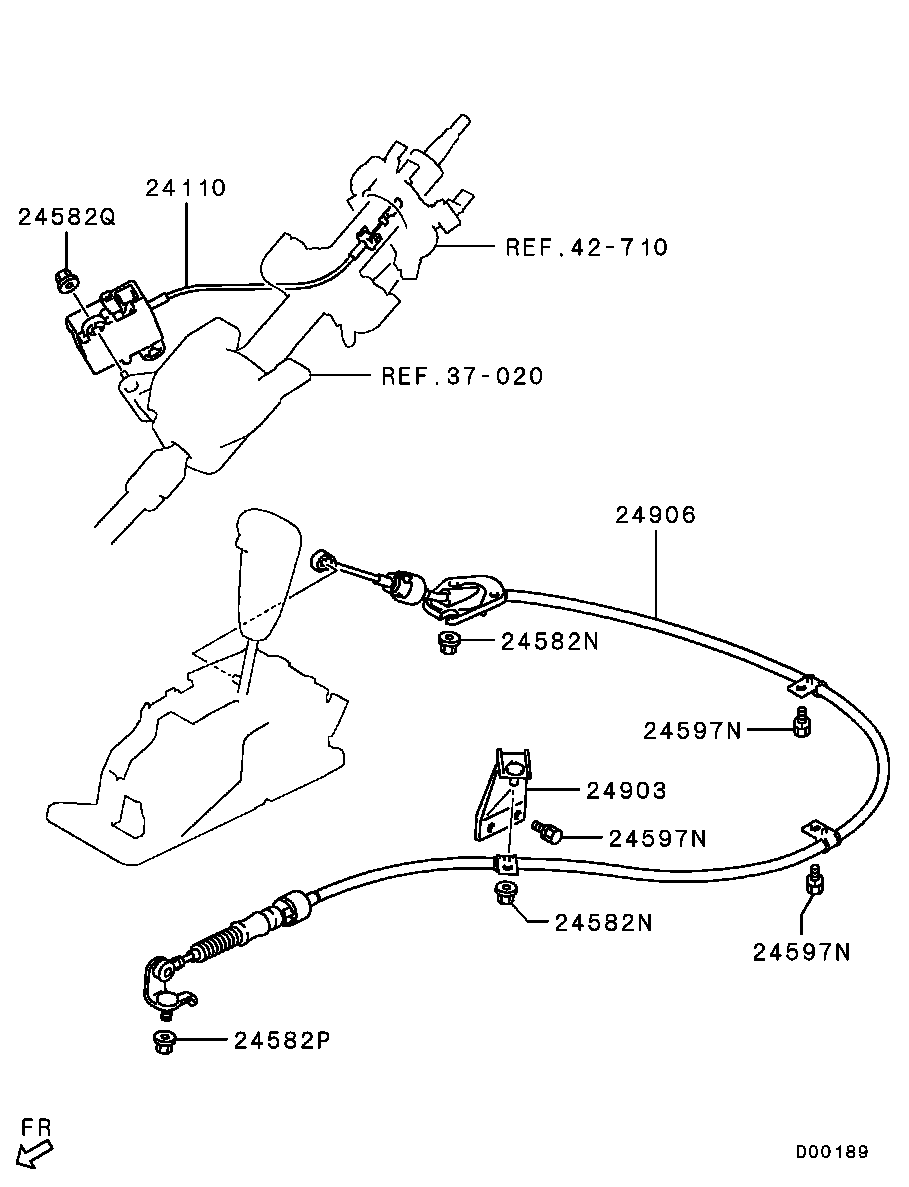 24110
24582Q
REF.42-710
REF.37-020
24906
24582N
24597N
24903
24597N
24582N
24597N
24582P
FR
D00189