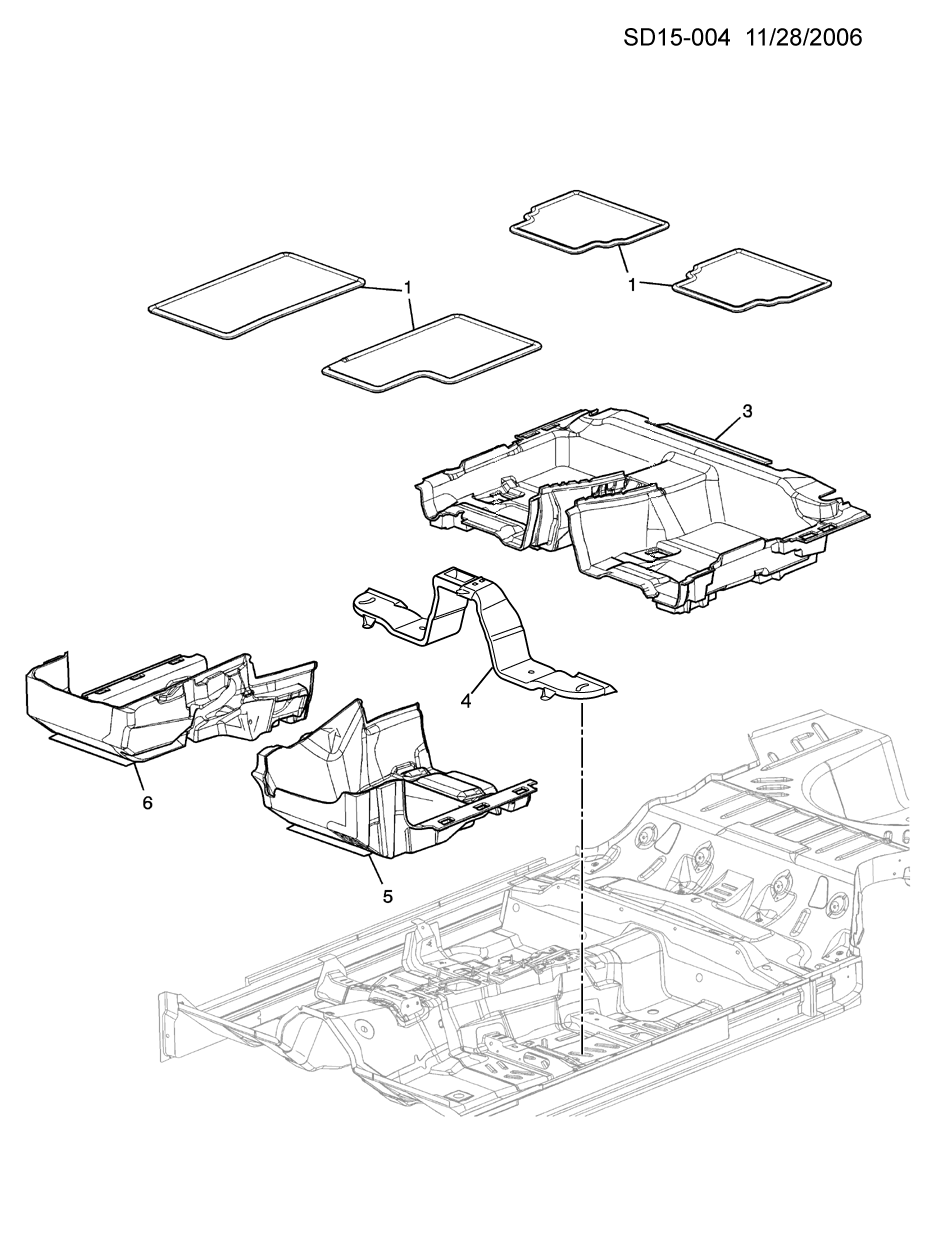 SD15-004 11/28/2006

1

1

3

4

6

5