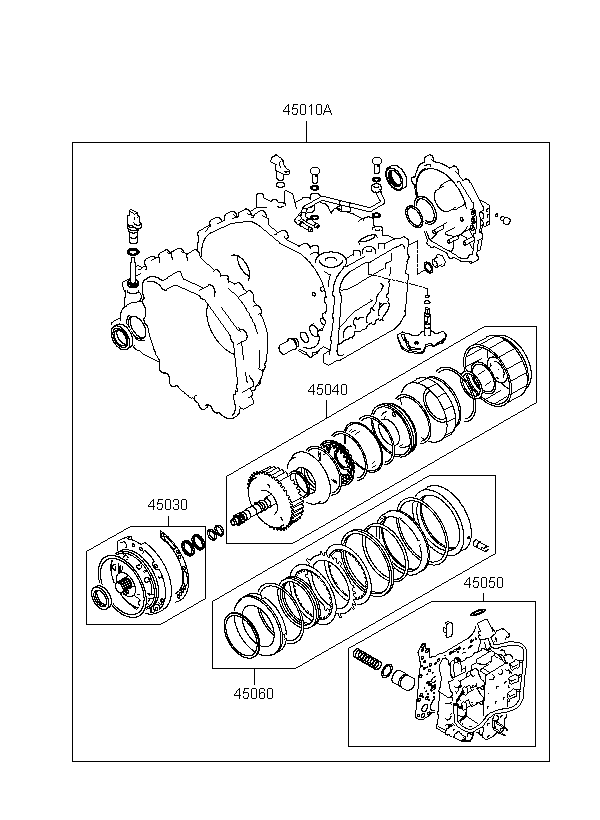 45010A

45040

45030

45050

45060