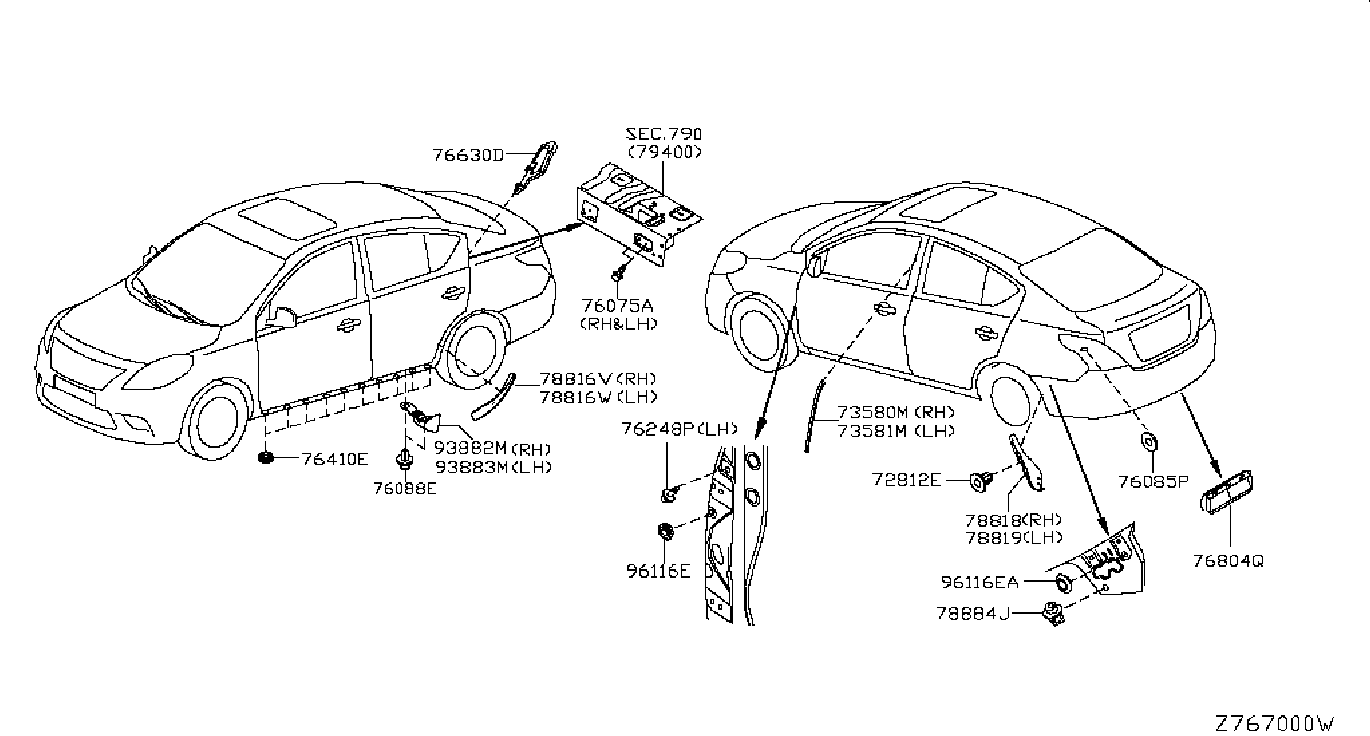 76630D

SEC.790
(79400)

76075A
(RH&LH)

78816V(RH)
78816W(LH)

93882M(RH)
93883M(LH)

76410E

76088E

76248P(LH)

96116E

73580M(RH)
73581M(LH)

72812E

78818(RH)
78819(LH)

76085P

76804Q

96116EA

78884J

Z767000W