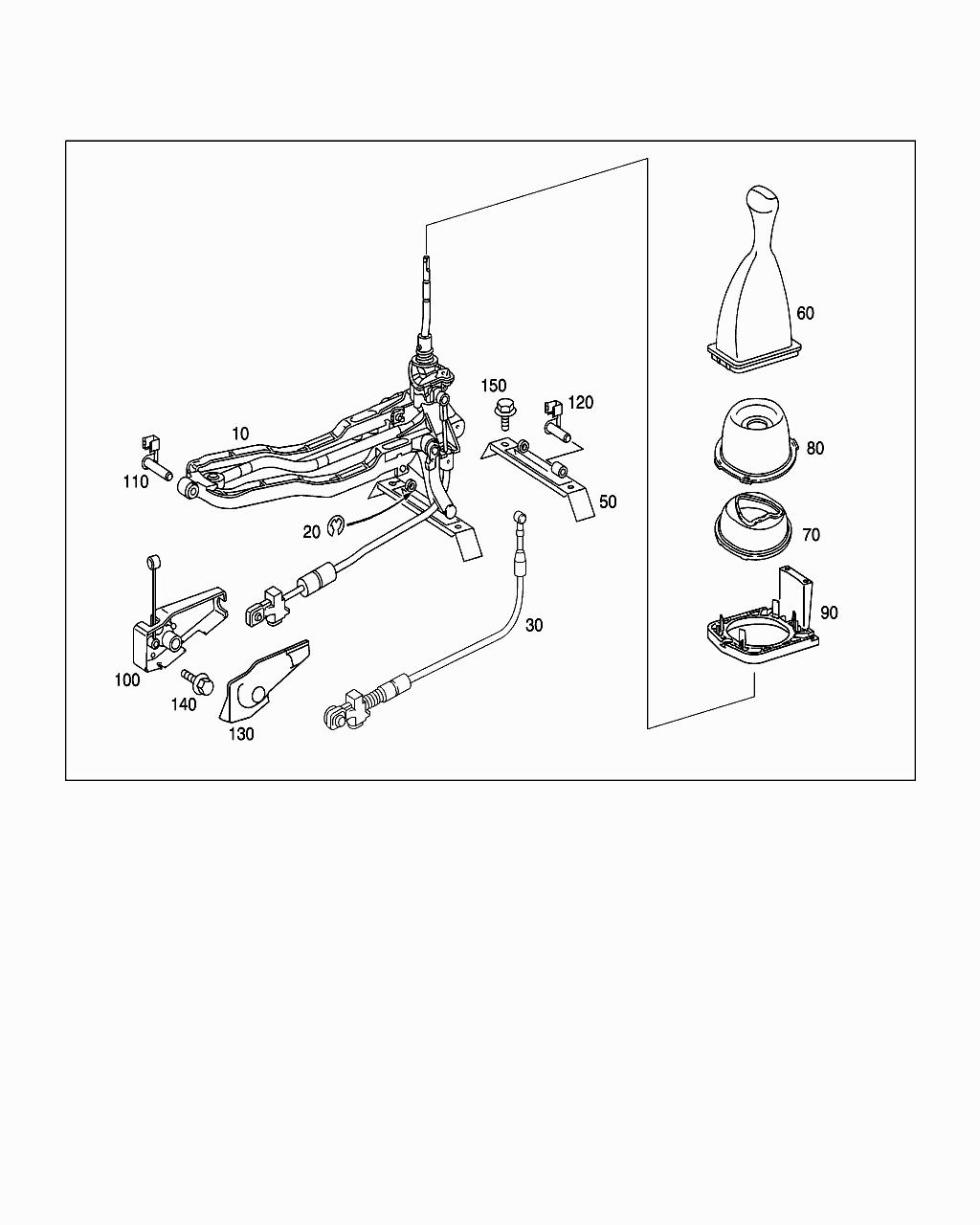 60
150
120
10
80
110
50
20
70
30
90
100
140
130