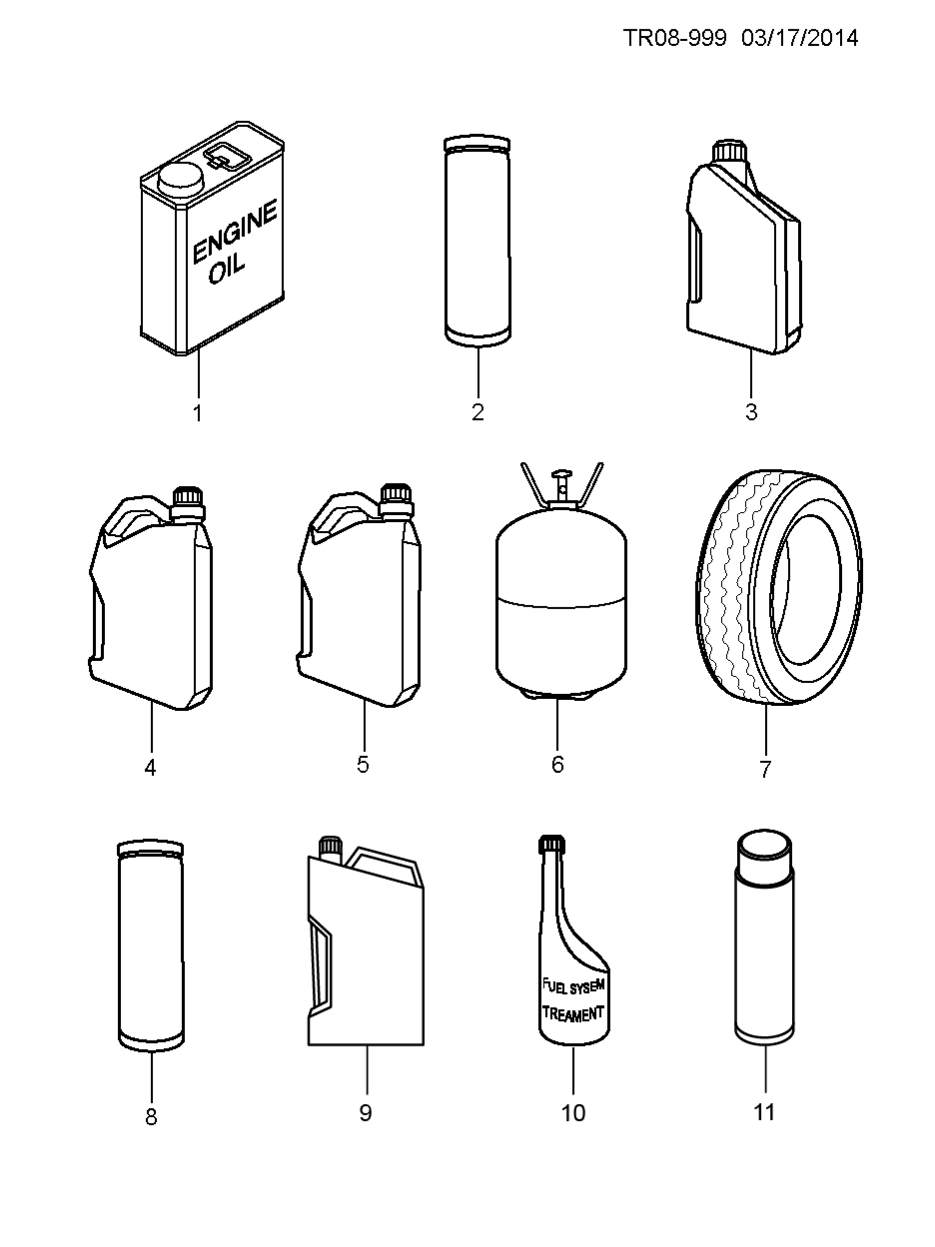 TR08-999 03/17/2014

ENGINE OIL

1

2

3

4

5

6

7

8

9

FUEL SYSEM TREAMENT

10

11