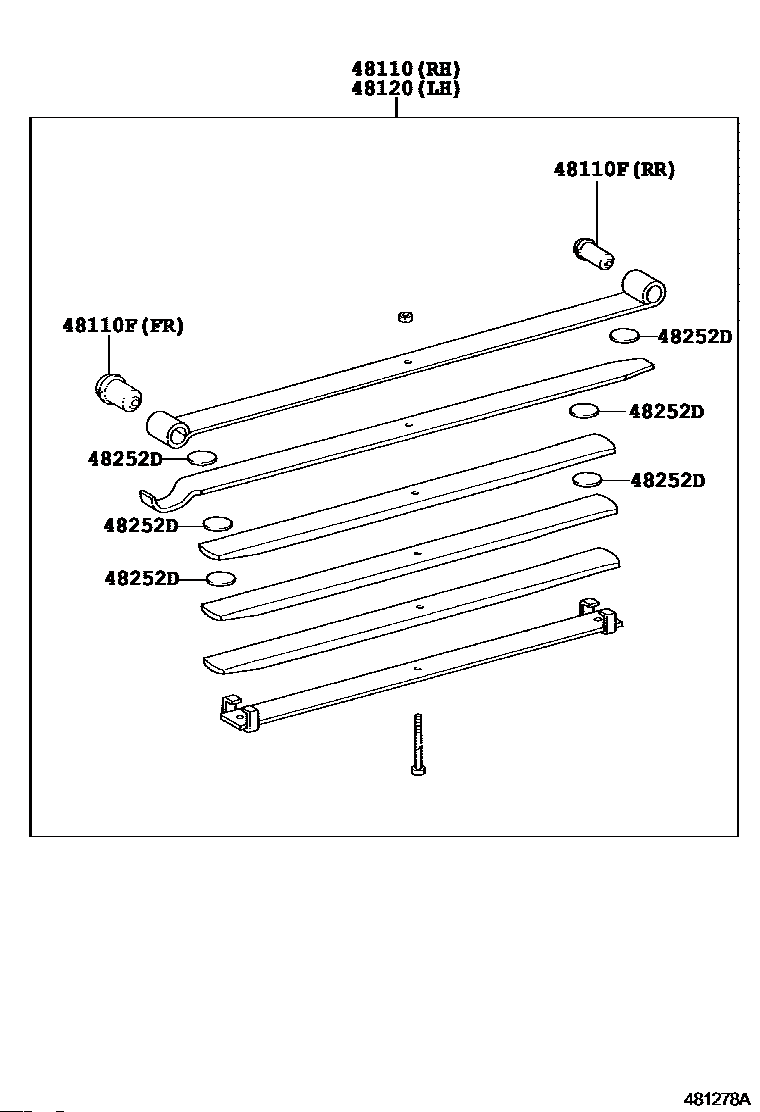 48110(RH)
48120(LH)

48110F(RR)

48110F(FR)

48252D

48252D

48252D

48252D

48252D

48252D

481278A