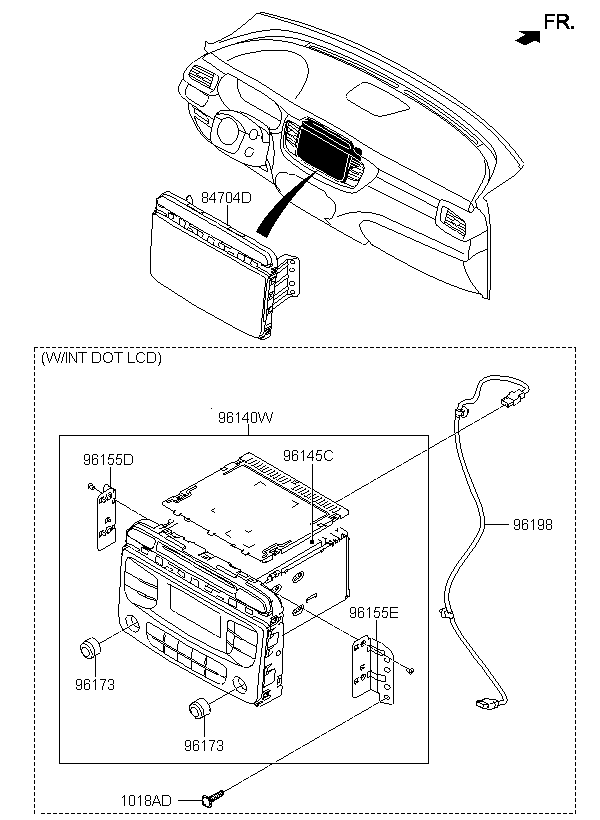 FR.

84704D

(W/INT DOT LCD)

96140W

96155D

96145C

96198

96155E

96173

96173

1018AD