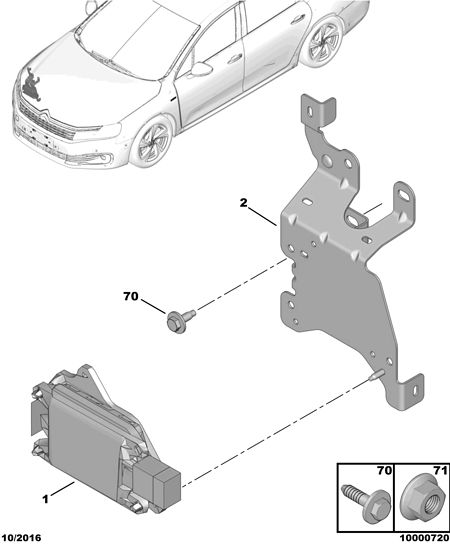 2

70

1

70

71

10/2016

10000720