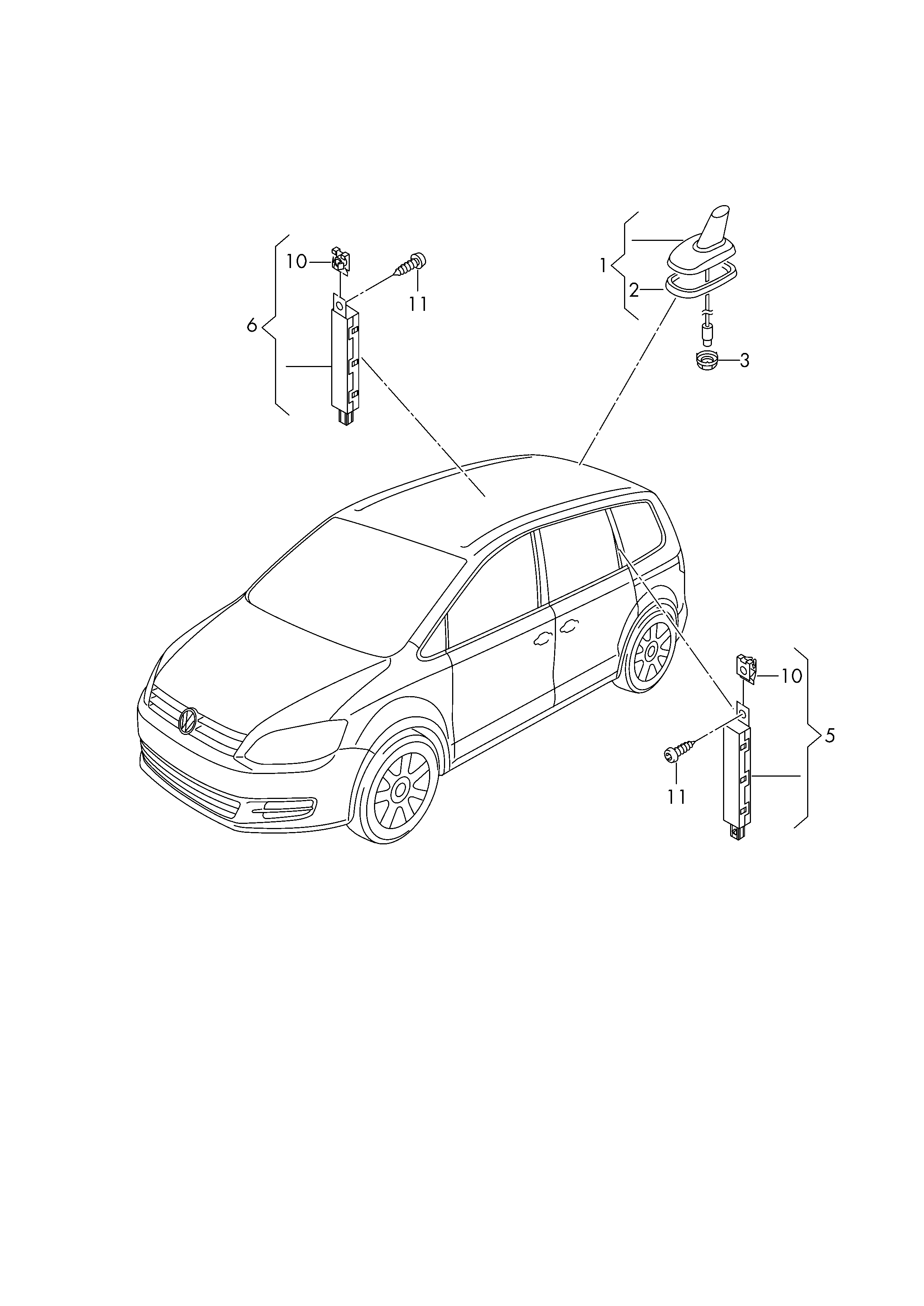 10
11
6
1
2
3
10
5
11