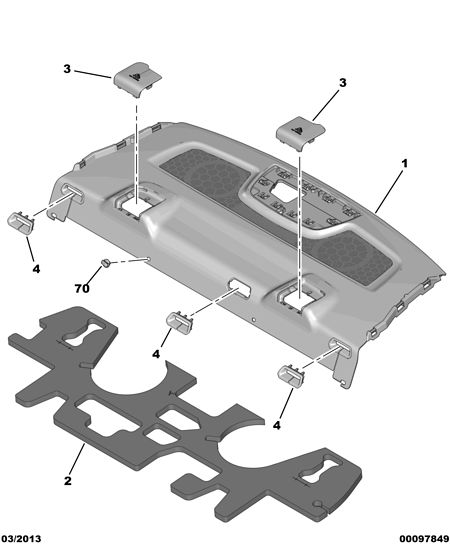 3
3
1
4
70
4
4
2
03/2013
00097849