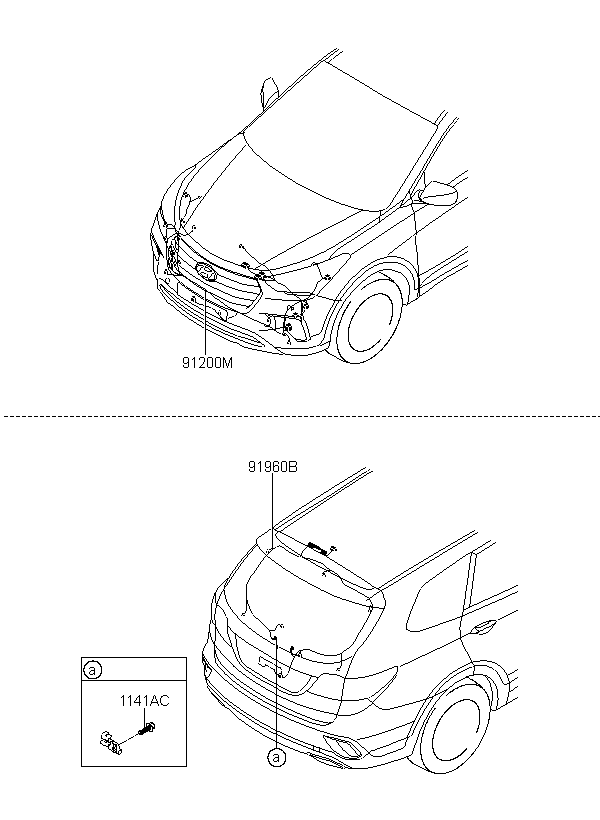 91200M

91960B

a

1141AC

a