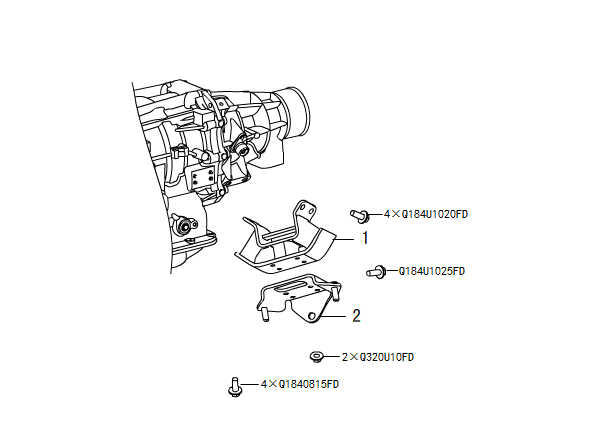 4×Q184U1020FD

1

Q184U1025FD

2

2×Q320U10FD

4×Q1840815FD