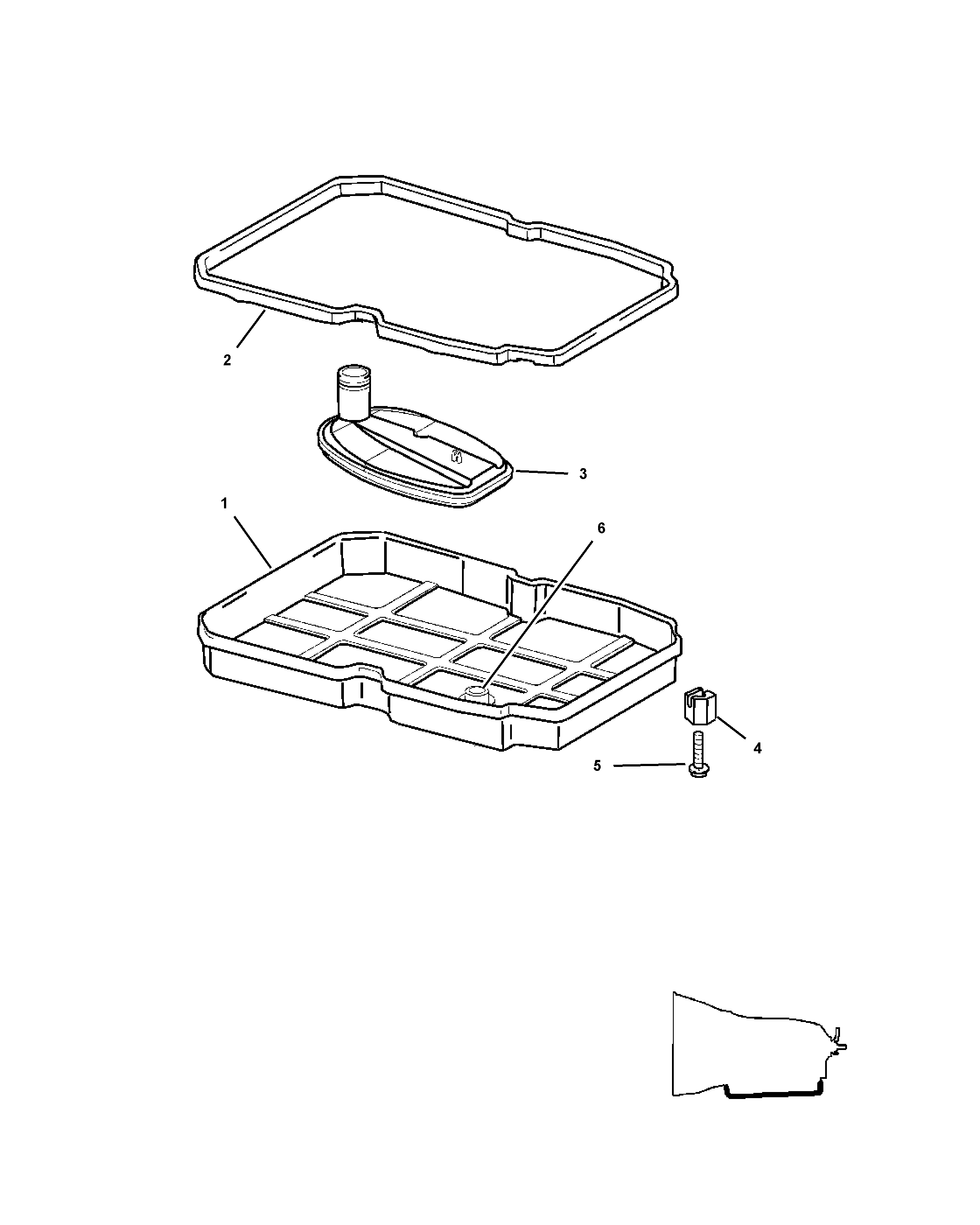 2
3
1
6
4
5