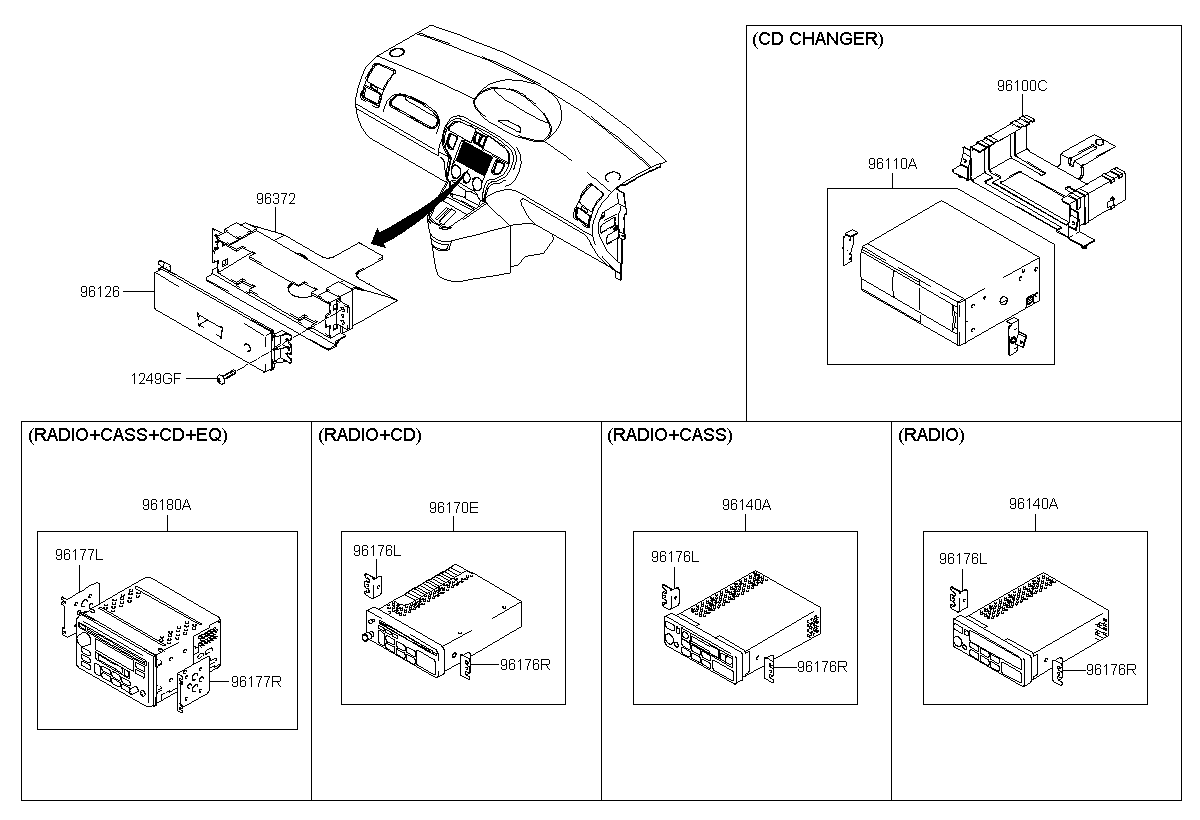 96372
96126
1249GF

(CD CHANGER)
96100C
96110A

(RADIO+CASS+CD+EQ)
96180A
96177L
96177R

(RADIO+CD)
96170E
96176L
96176R

(RADIO+CASS)
96140A
96176L
96176R

(RADIO)
96140A
96176L
96176R