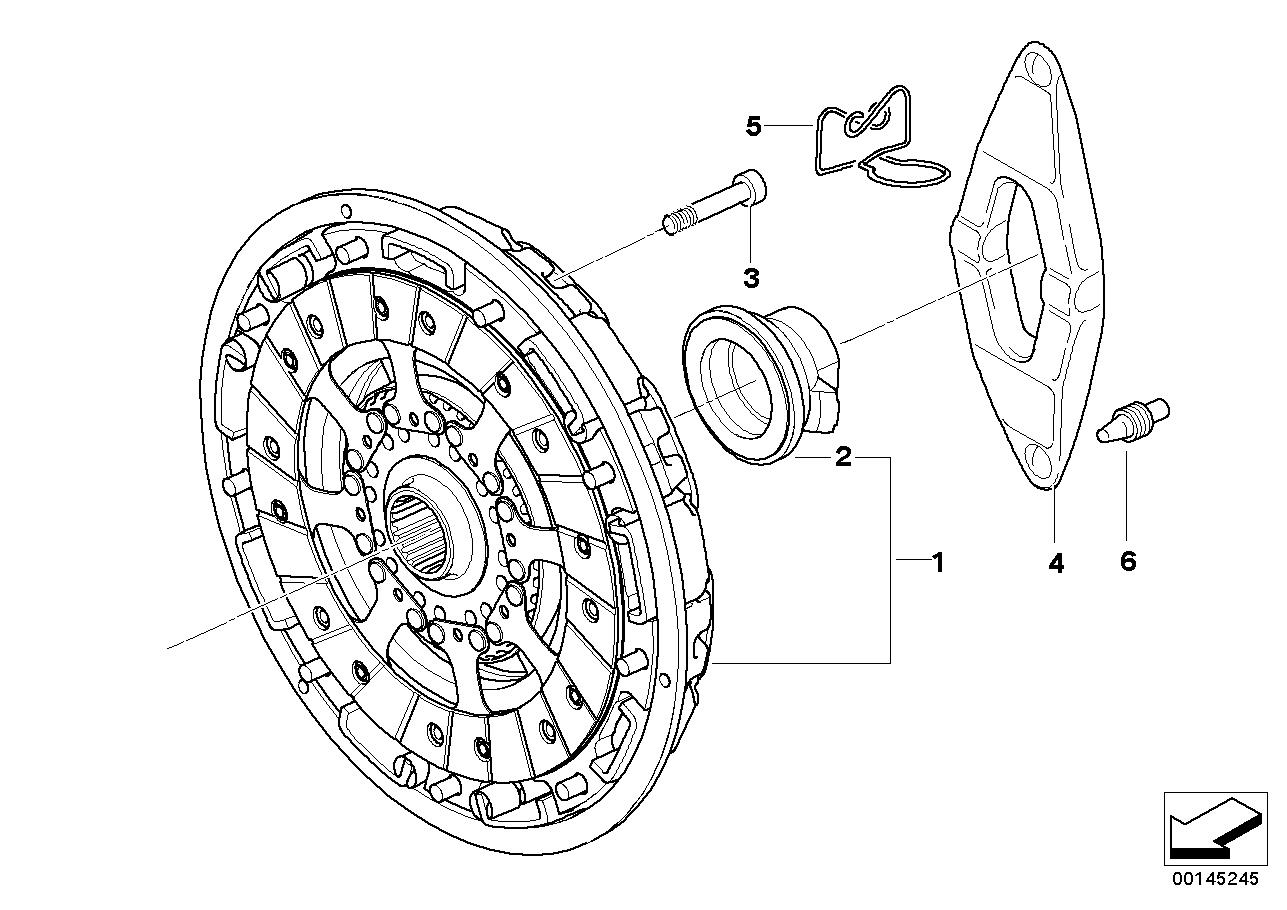 5
3
2
1
4
6
00145245