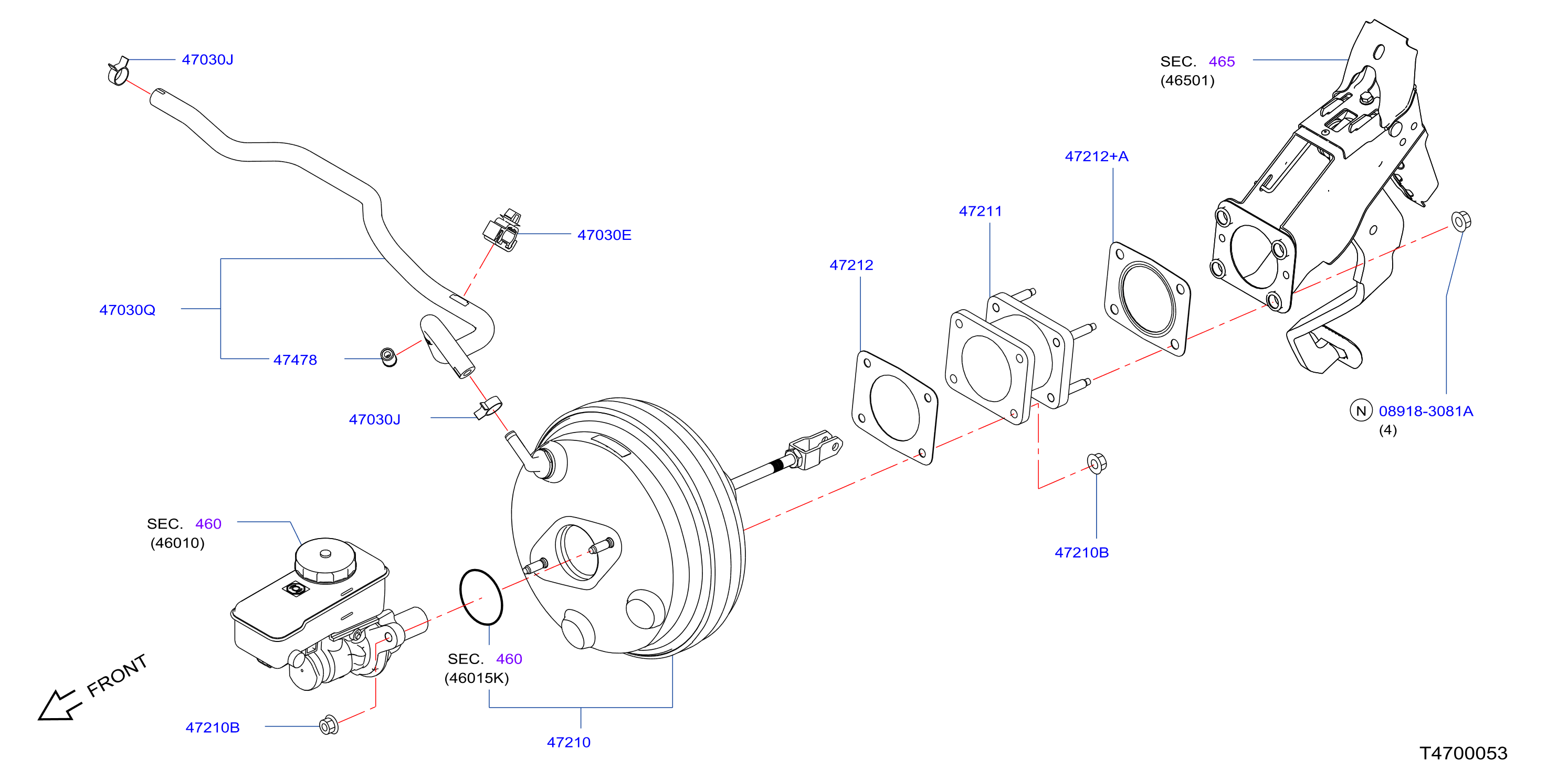 47030J

SEC. 465
(46501)

47212+A

47211

47030E

47212

47030Q

47478

47030J

N 08918-3081A
(4)

SEC. 460
(46010)

47210B

SEC. 460
(46015K)

FRONT

47210B

47210

T4700053