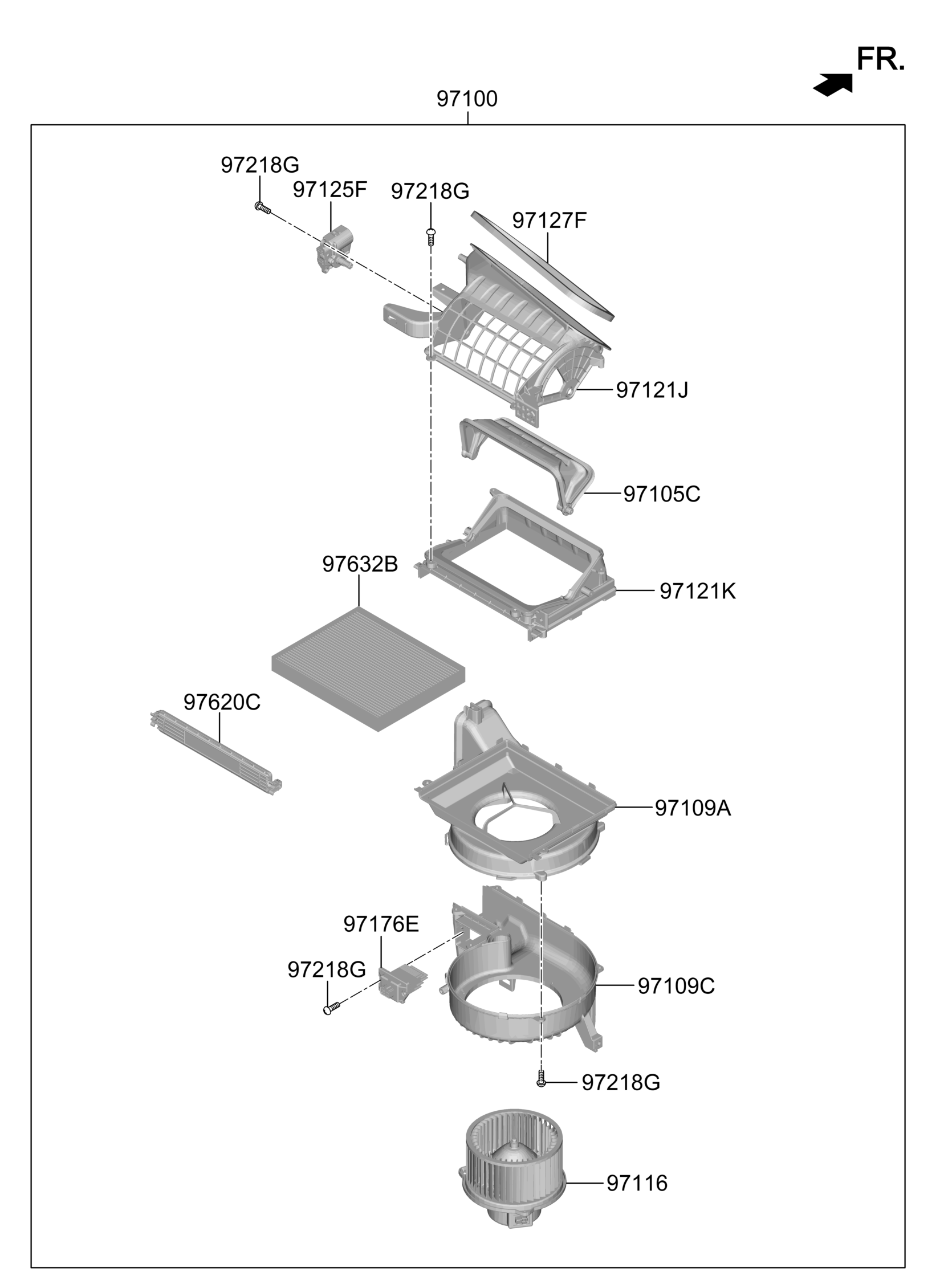 FR.

97100

97218G
97125F
97218G
97127F
97121J
97105C
97632B
97121K
97620C
97109A
97176E
97218G
97109C
97218G
97116