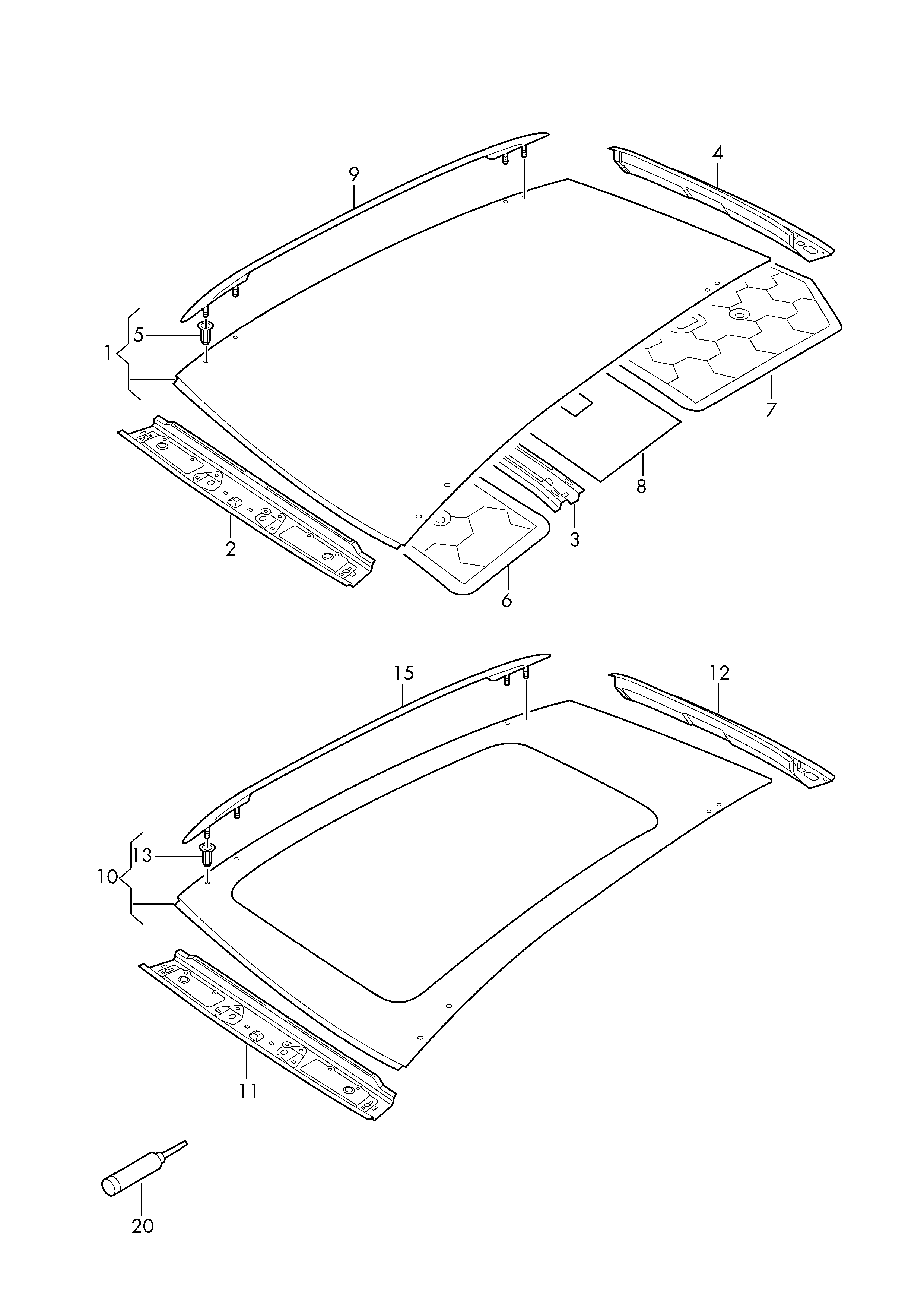 9
4
5
1
7
8
2
3
6
15
12
13
10
11
20