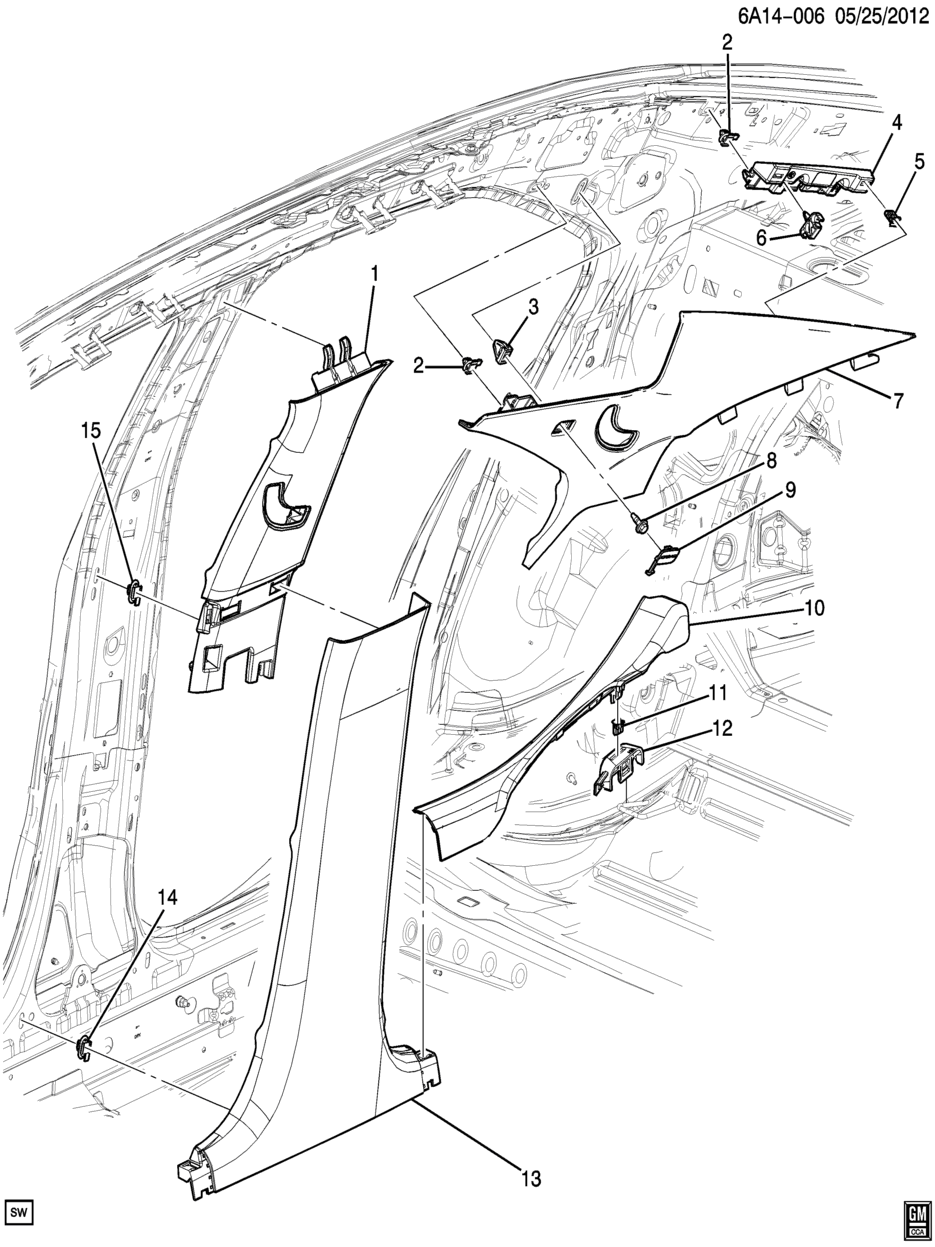 6A14-006 05/25/2012

2
4
5
6
1
3
2
7
15
8
9
10
11
12
14
13

SW

GM
CCA