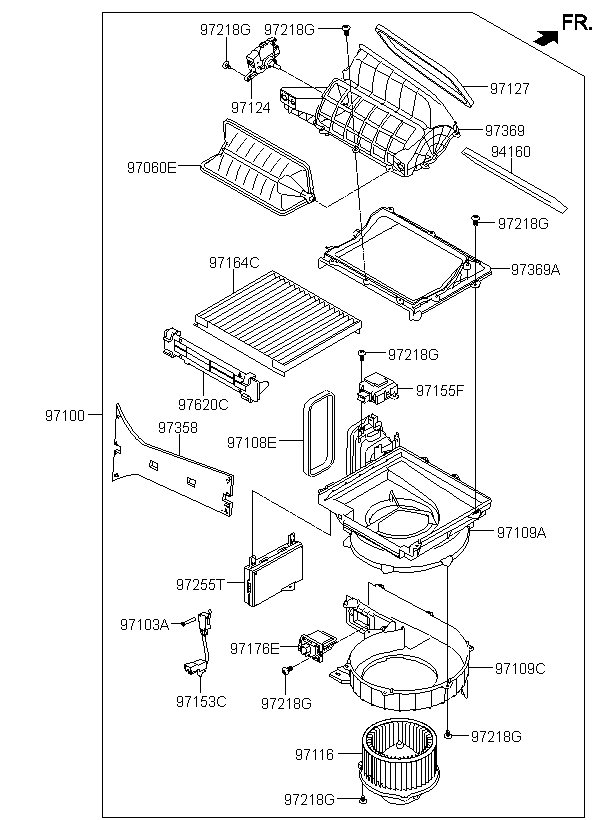 FR.
97218G
97218G
97124
97127
97369
94160
97060E
97218G
97164C
97369A
97218G
97155F
97620C
97100
97358
97108E
97109A
97255T
97103A
97176E
97109C
97153C
97218G
97218G
97116
97218G