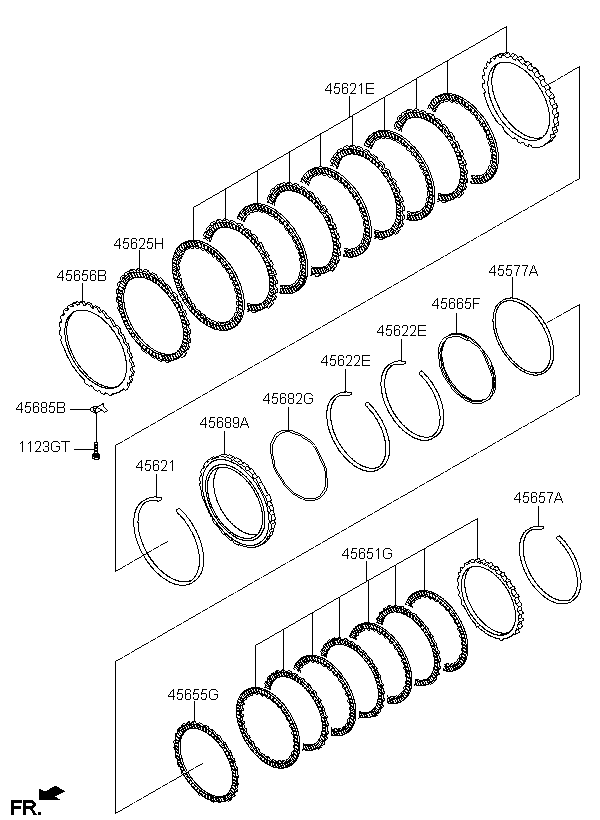 45621E

45625H

45656B

45577A

45665F

45622E

45622E

45682G

45689A

45685B

1123GT

45621

45657A

45651G

45655G

FR.