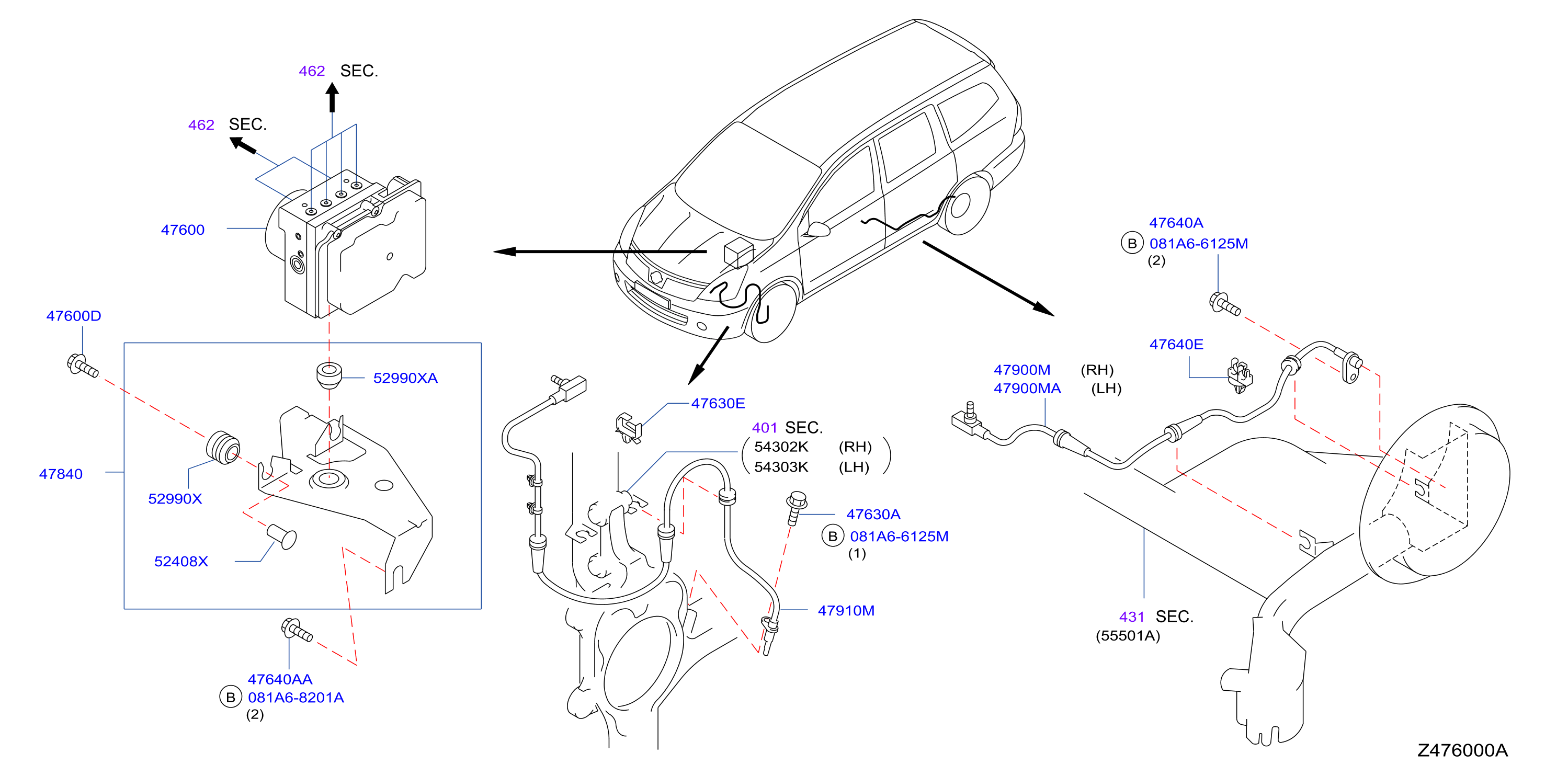 462 SEC.

462 SEC.

47600

47600D

52990XA

47840

52990X

52408X

47640AA
B 081A6-8201A
(2)

47630E

401 SEC.
54302K (RH)
54303K (LH)

47630A
B 081A6-6125M
(1)

47910M

47640A
B 081A6-6125M
(2)

47640E

47900M (RH)
47900MA (LH)

431 SEC.
(55501A)

Z476000A