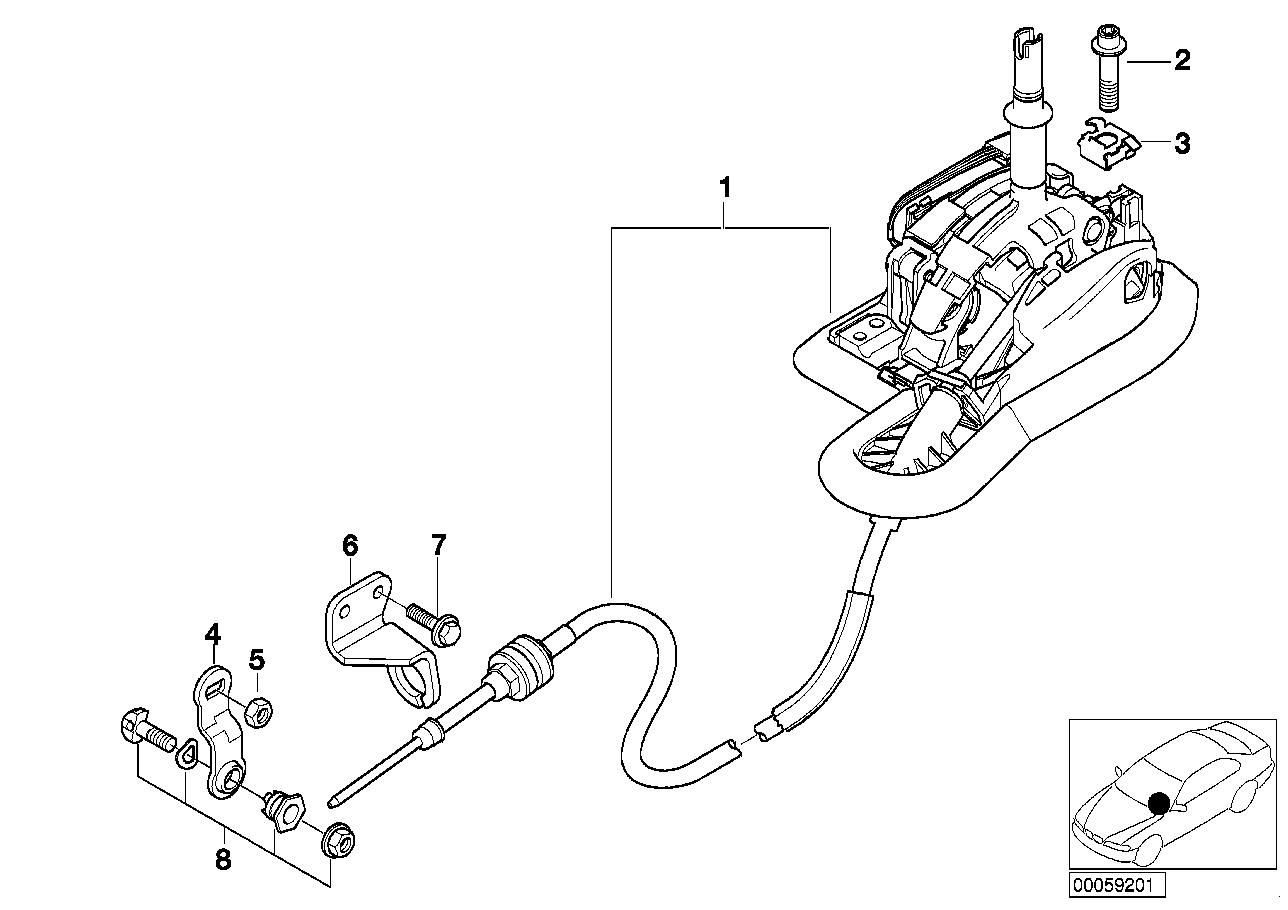 2
3
1
6
7
4
5
8
00059201