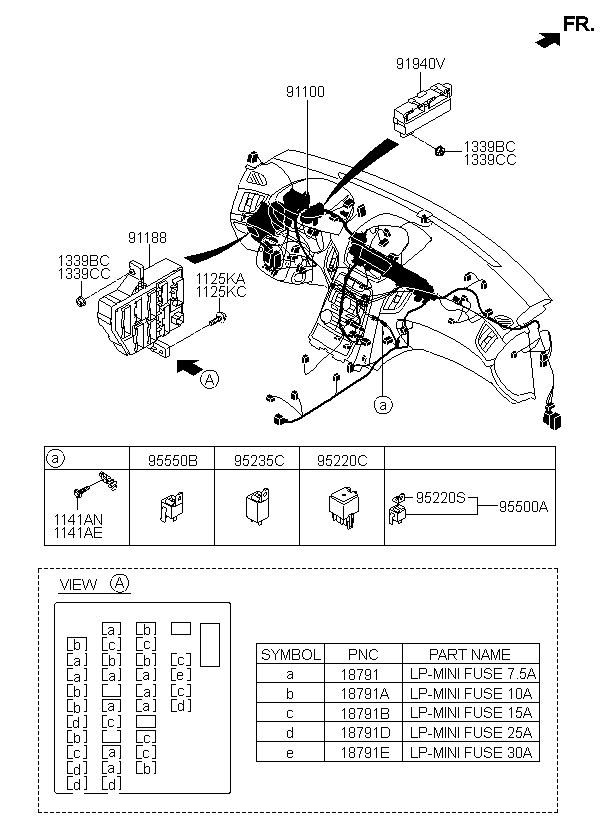 FR.

91940V

91100

1339BC
1339CC

91188

1339BC
1339CC

1125KA
1125KC

A

a

| a | 95550B | 95235C | 95220C | |
|---|---|---|---|---|
| 1141AN 1141AE | | | | 95220S 95500A |

VIEW A

a b
b c c
a b b c
a a a e
b a c
b a a d
d c
b c
c a c
d a b
d d

| SYMBOL | PNC | PART NAME |
|---|---|---|
| a | 18791 | LP-MINI FUSE 7.5A |
| b | 18791A | LP-MINI FUSE 10A |
| c | 18791B | LP-MINI FUSE 15A |
| d | 18791D | LP-MINI FUSE 25A |
| e | 18791E | LP-MINI FUSE 30A |