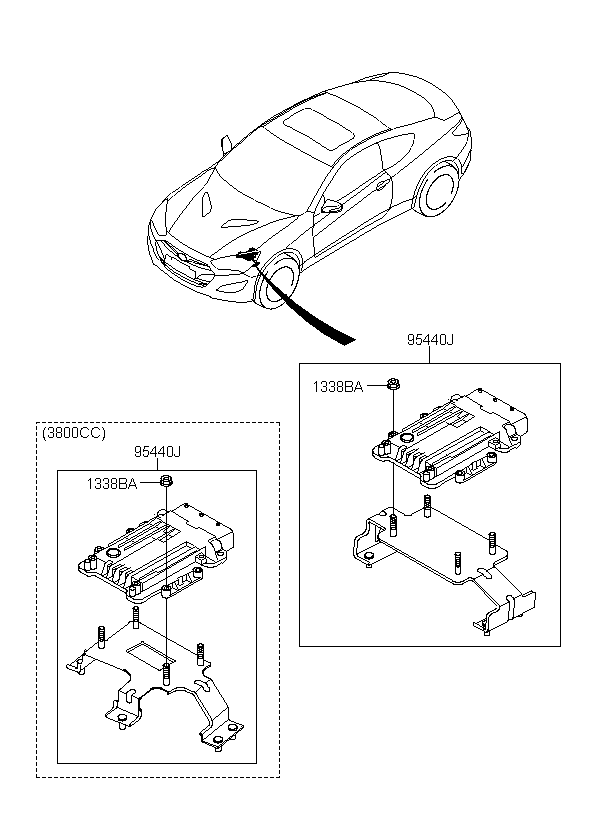 95440J
1338BA

(3800CC)
95440J
1338BA