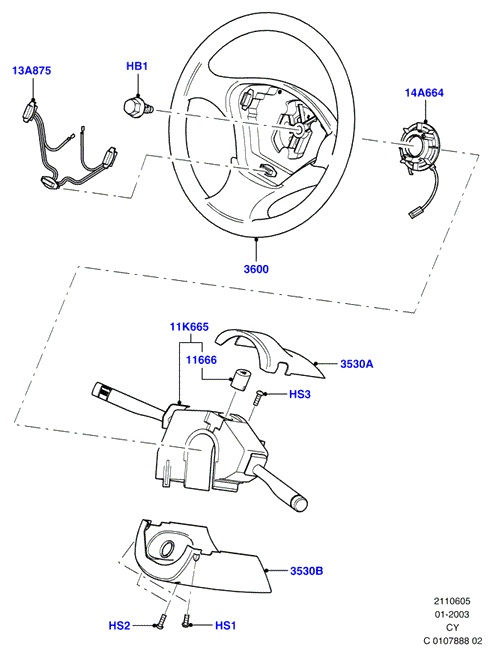 13A875

HB1

14A664

3600

11K665

11666

3530A

HS3

3530B

HS2

HS1

2110605
01-2003
CY
C 0107888 02