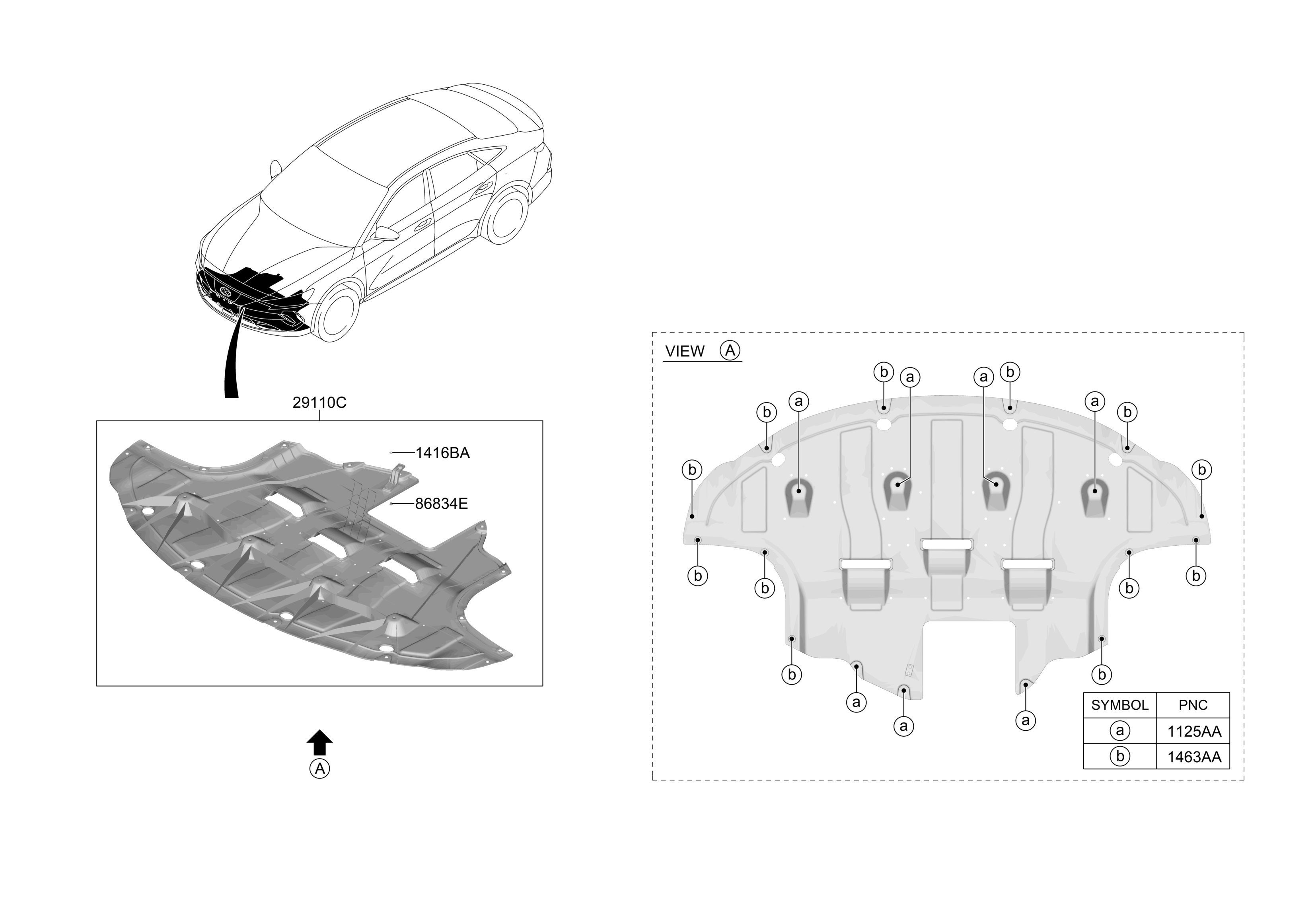 29110C

1416BA

86834E

A

VIEW A

b a a b
b a a b
b b
b b b b
b b
a a
a

| SYMBOL | PNC |
|---|---|
| a | 1125AA |
| b | 1463AA |