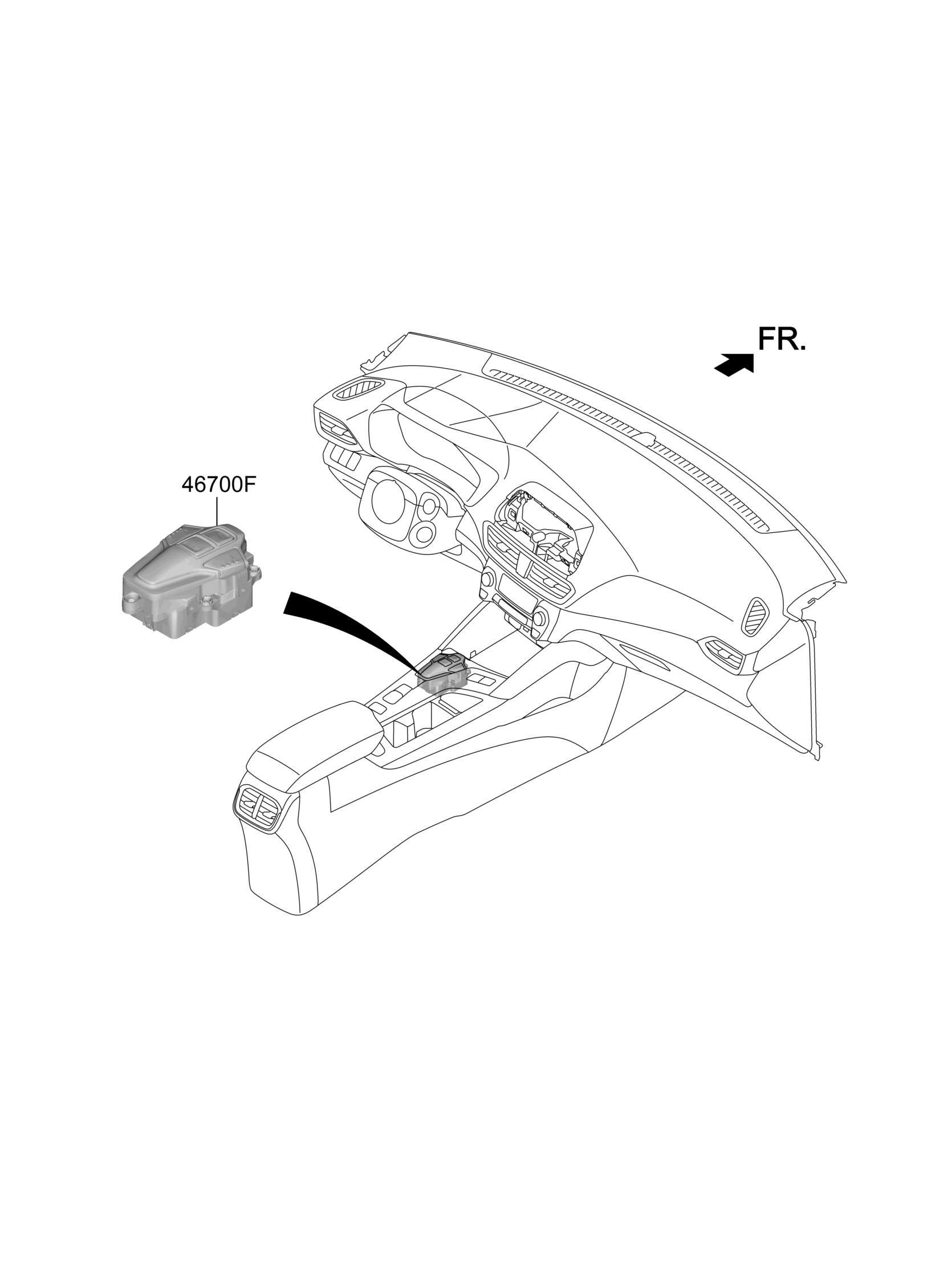 FR.

46700F