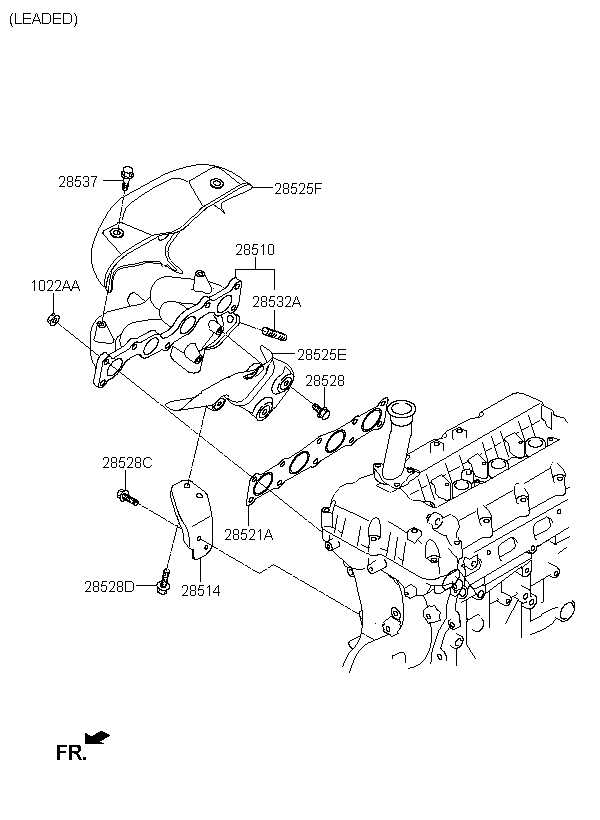 (LEADED)

28537
28525F
28510
1022AA
28532A
28525E
28528
28528C
28521A
28528D
28514

FR.