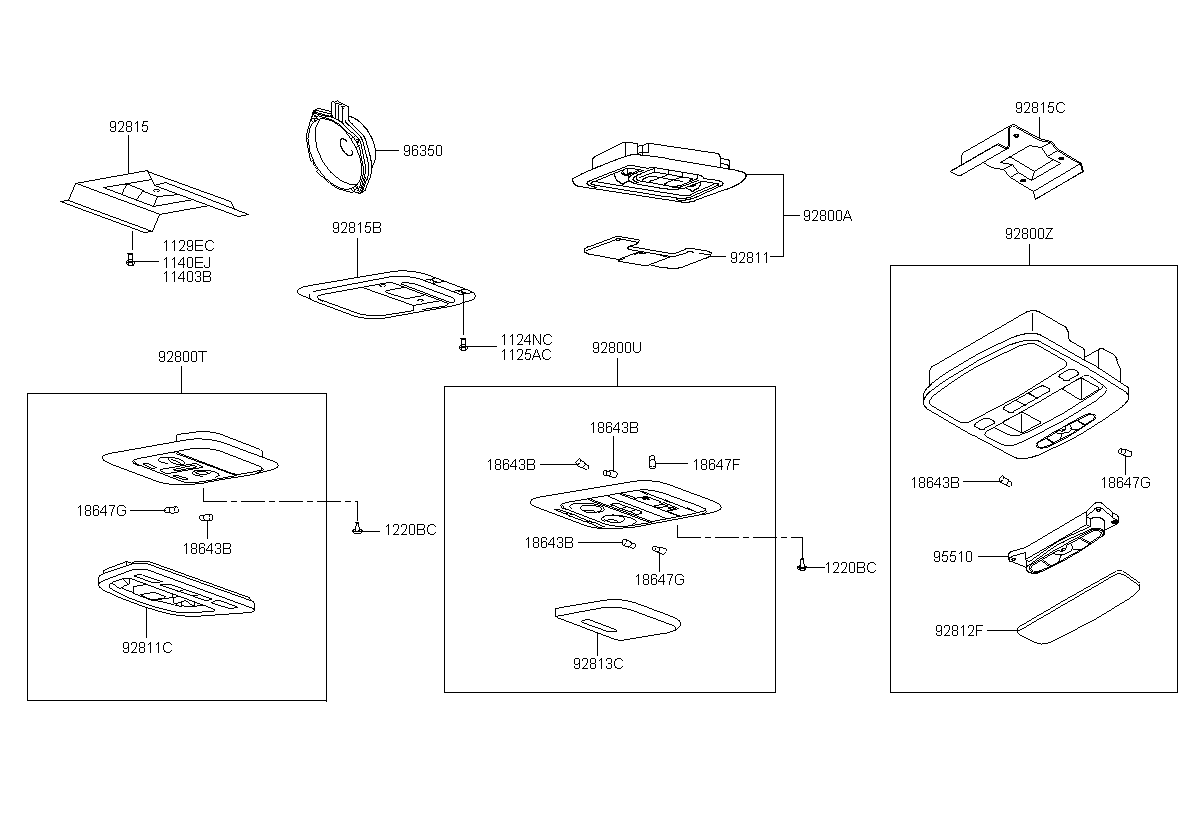 92815

1129EC
1140EJ
11403B

96350

92815B

1124NC
1125AC

92800A

92811

92815C

92800Z

92800T

18647G

18643B

1220BC

92811C

92800U

18643B

18643B

18647F

18643B

18647G

1220BC

92813C

18643B

18647G

95510

92812F