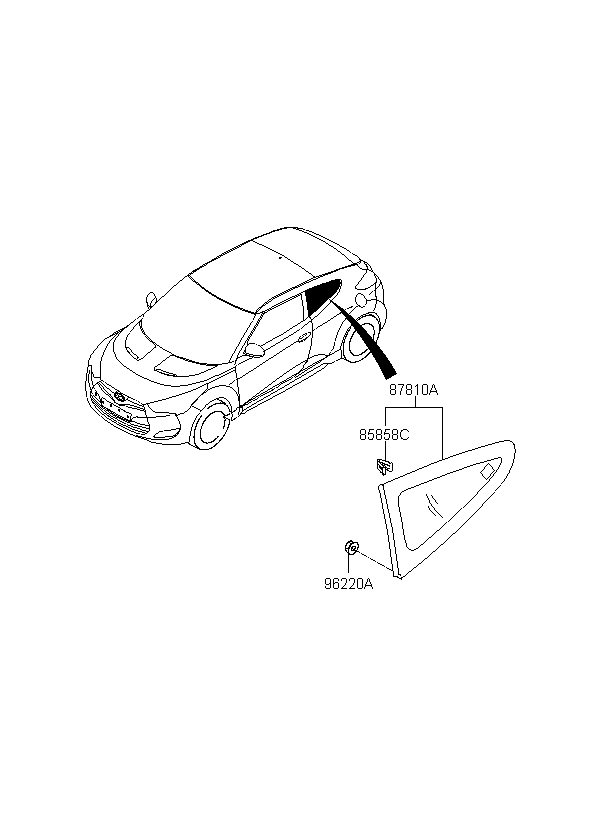 87810A

85858C

96220A