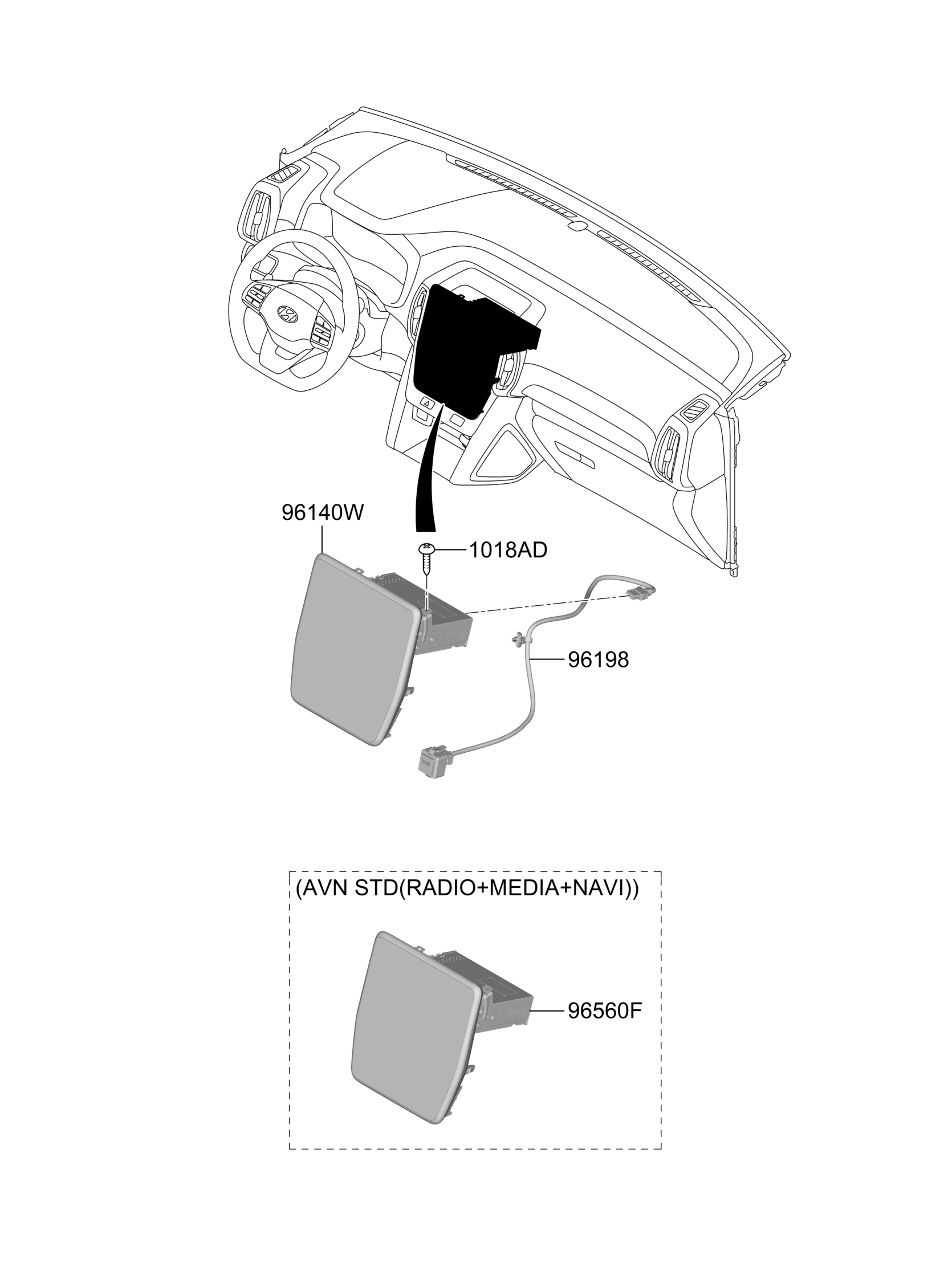 96140W

1018AD

96198

(AVN STD(RADIO+MEDIA+NAVI))

96560F