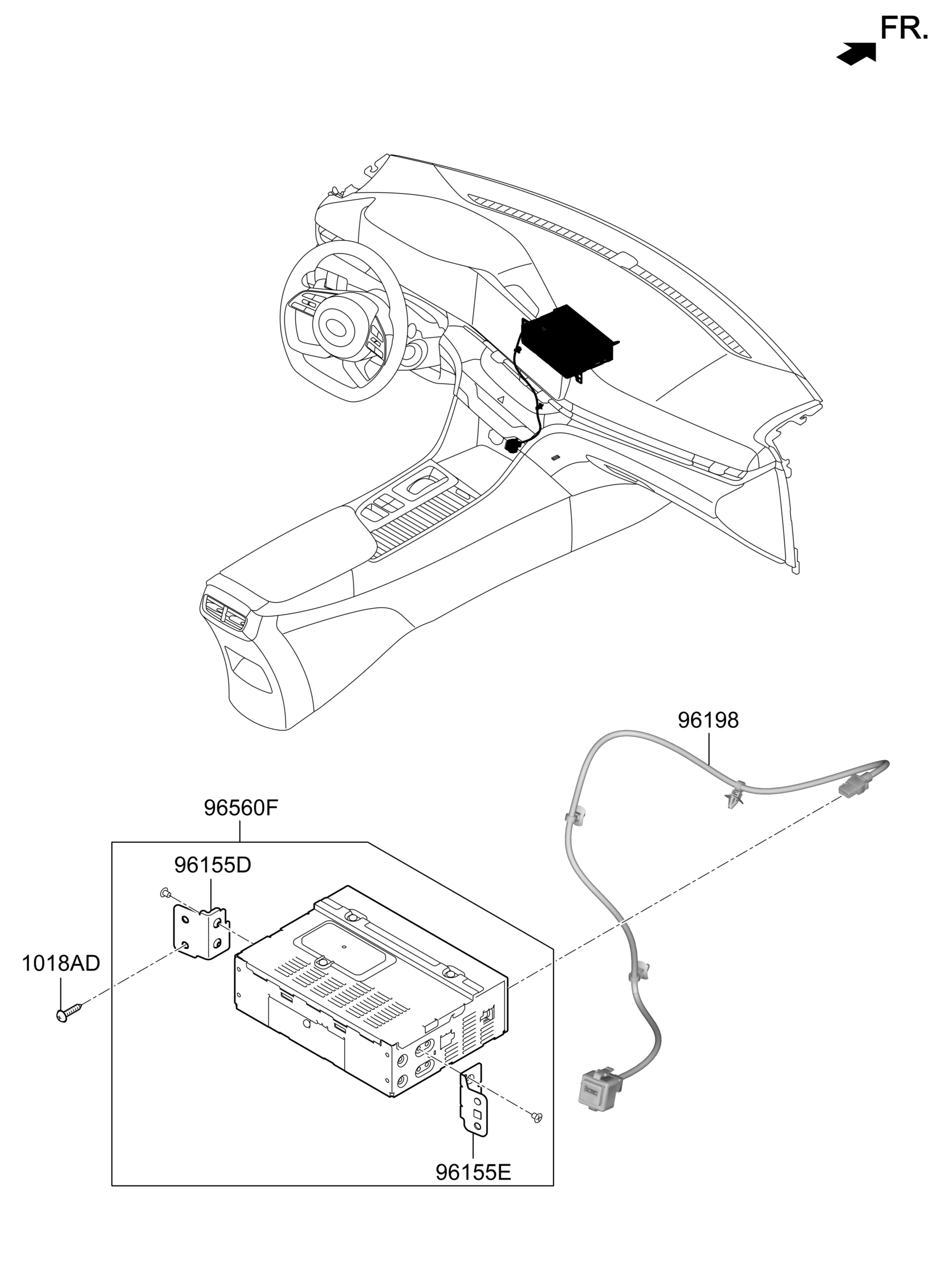 FR.

96198

96560F

96155D

1018AD

96155E