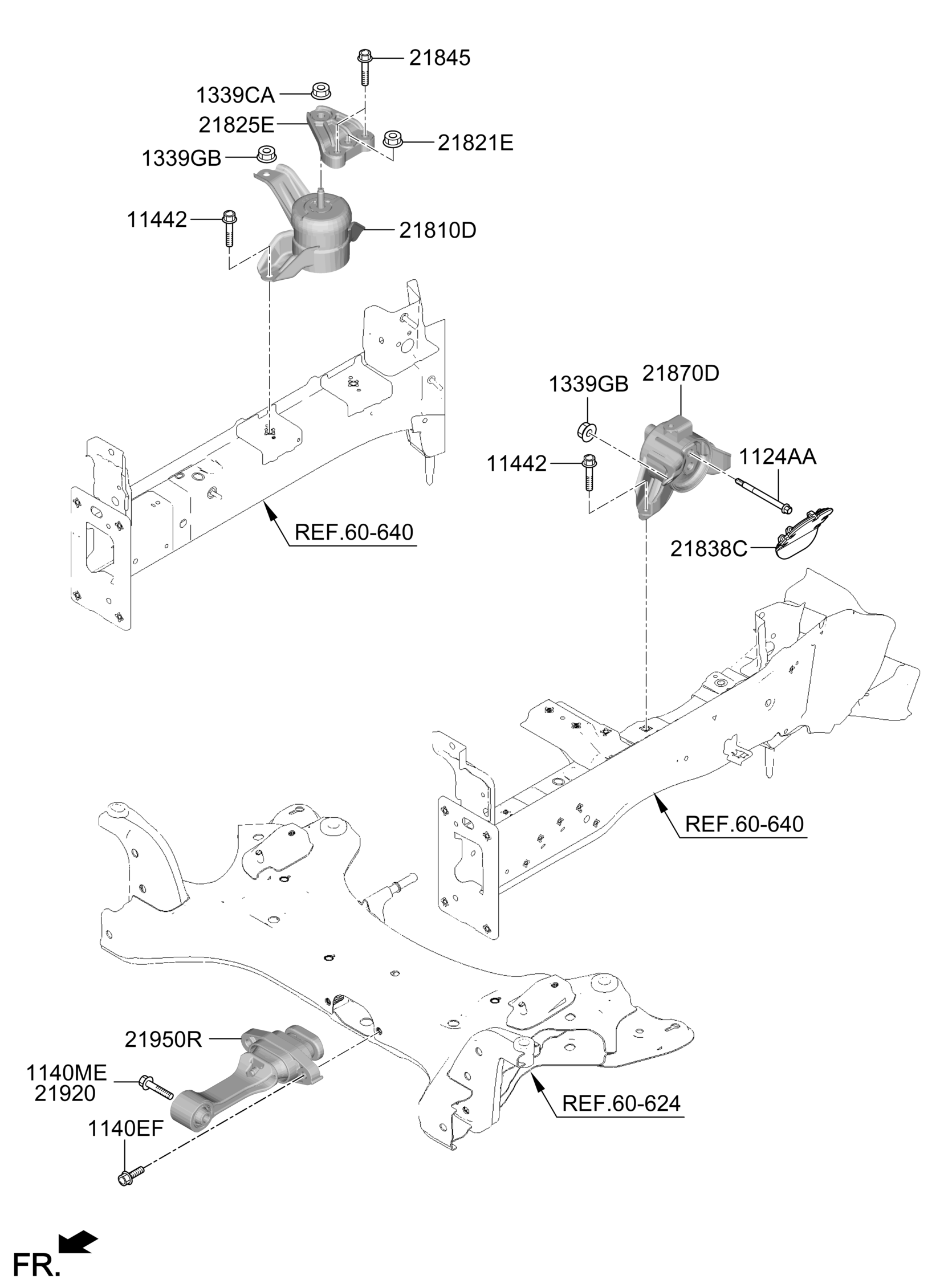 21845
1339CA
21825E
21821E
1339GB
11442
21810D
REF.60-640
1339GB
21870D
11442
1124AA
21838C
REF.60-640
21950R
1140ME
21920
1140EF
REF.60-624
FR.