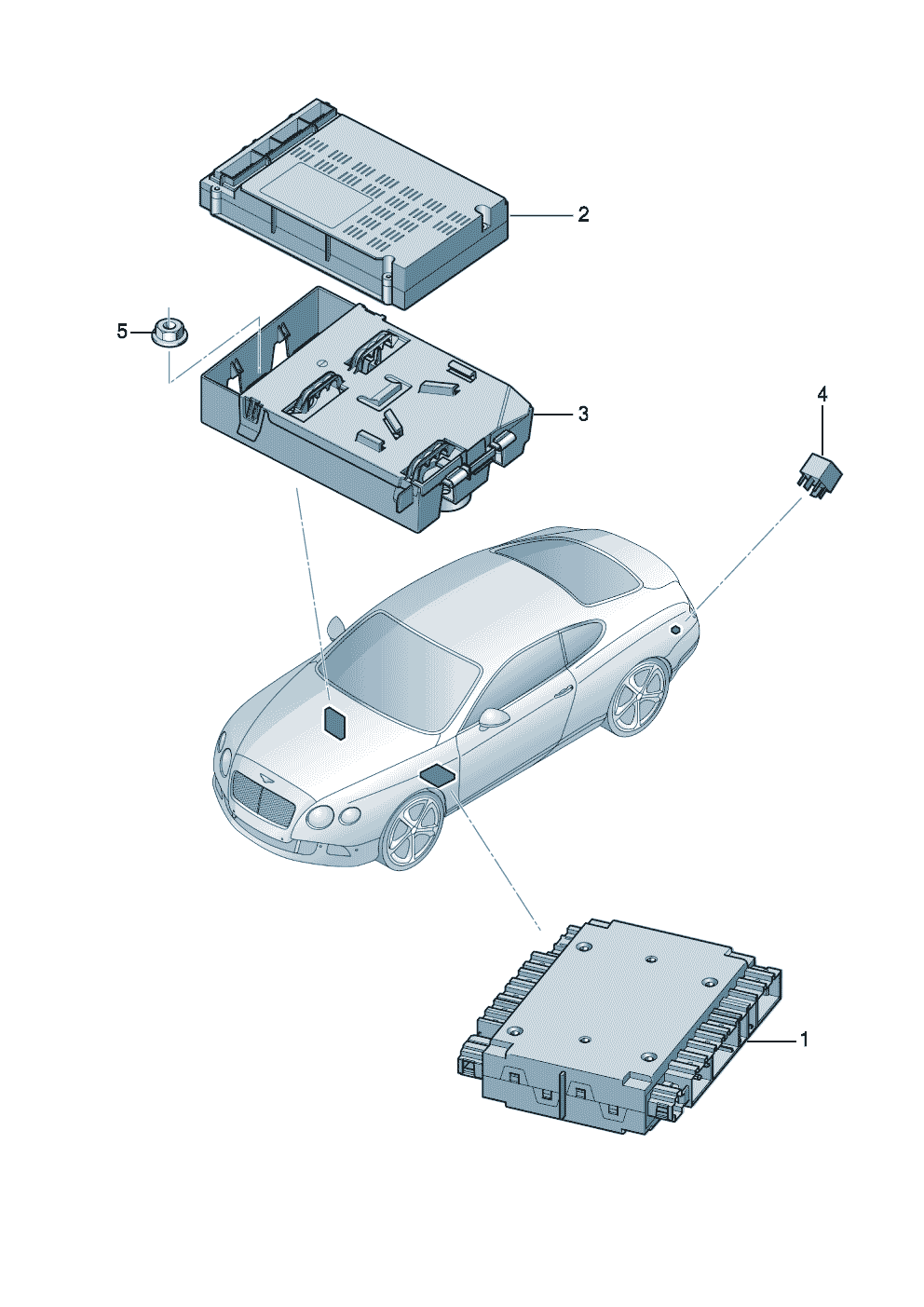 2

5

3

4

1