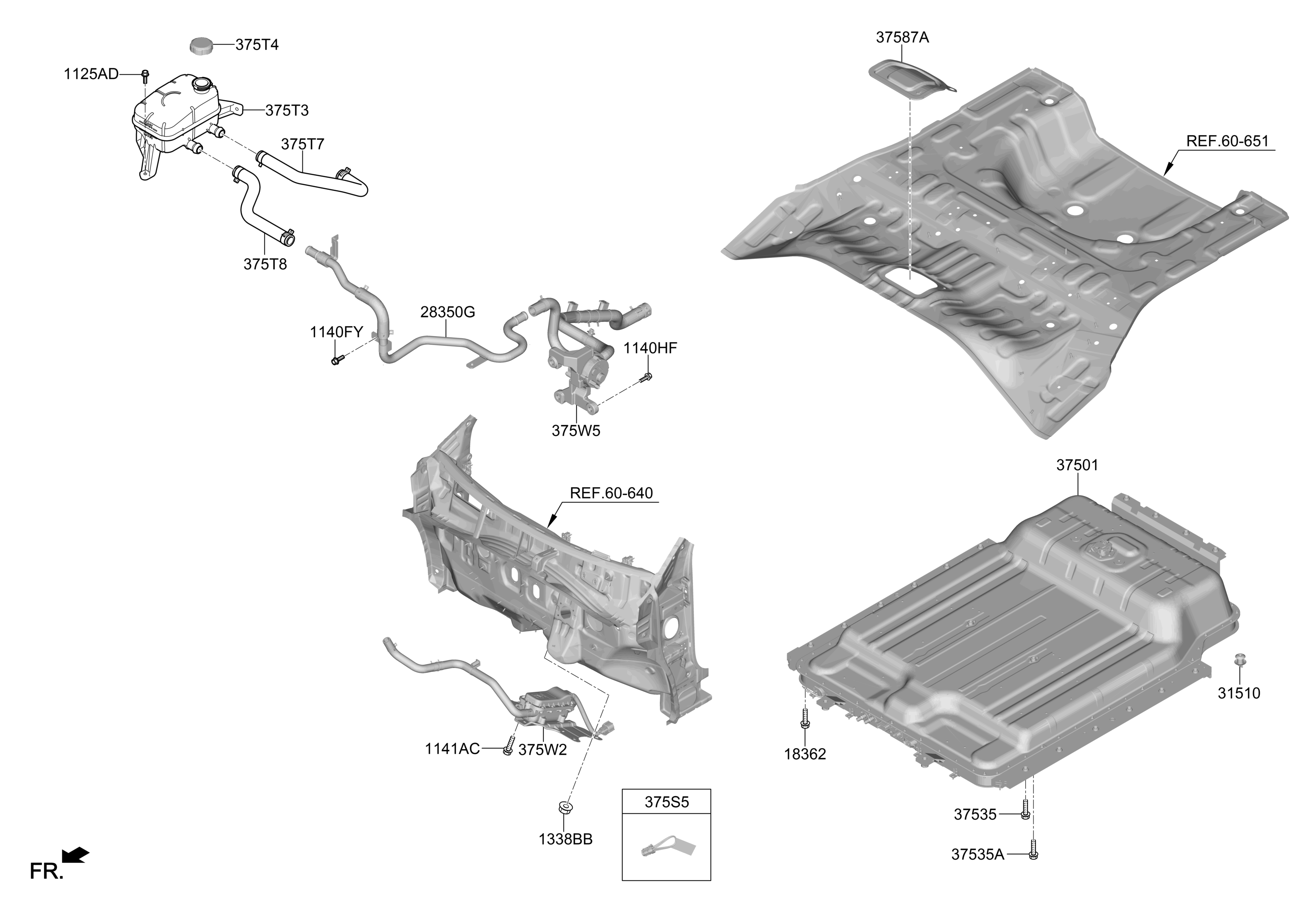 375T4
1125AD
375T3
375T7
375T8
28350G
1140FY
1140HF
375W5
37587A
REF.60-651
REF.60-640
37501
31510
18362
1141AC
375W2
1338BB
375S5
37535
37535A
FR.