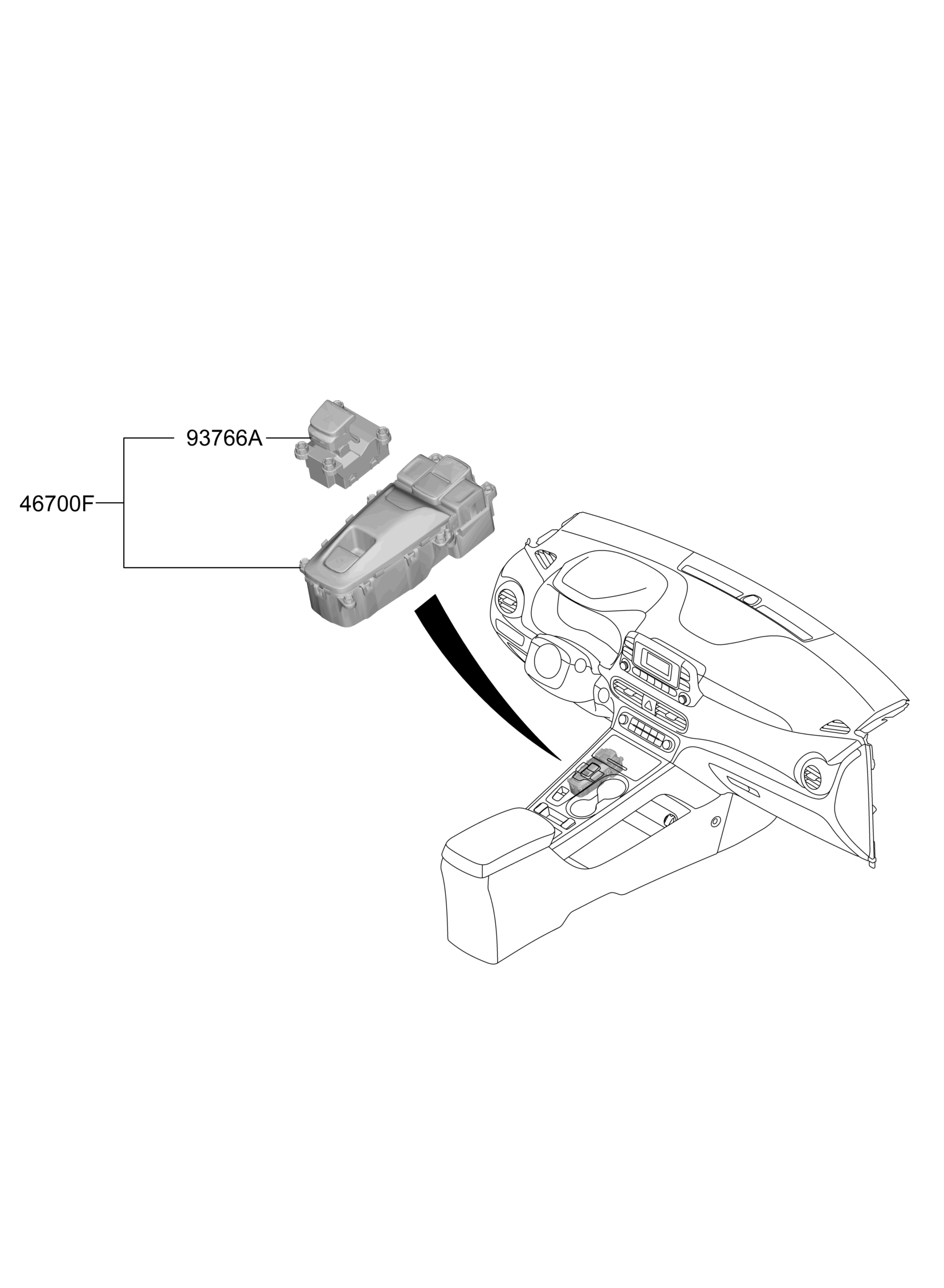 93766A
46700F