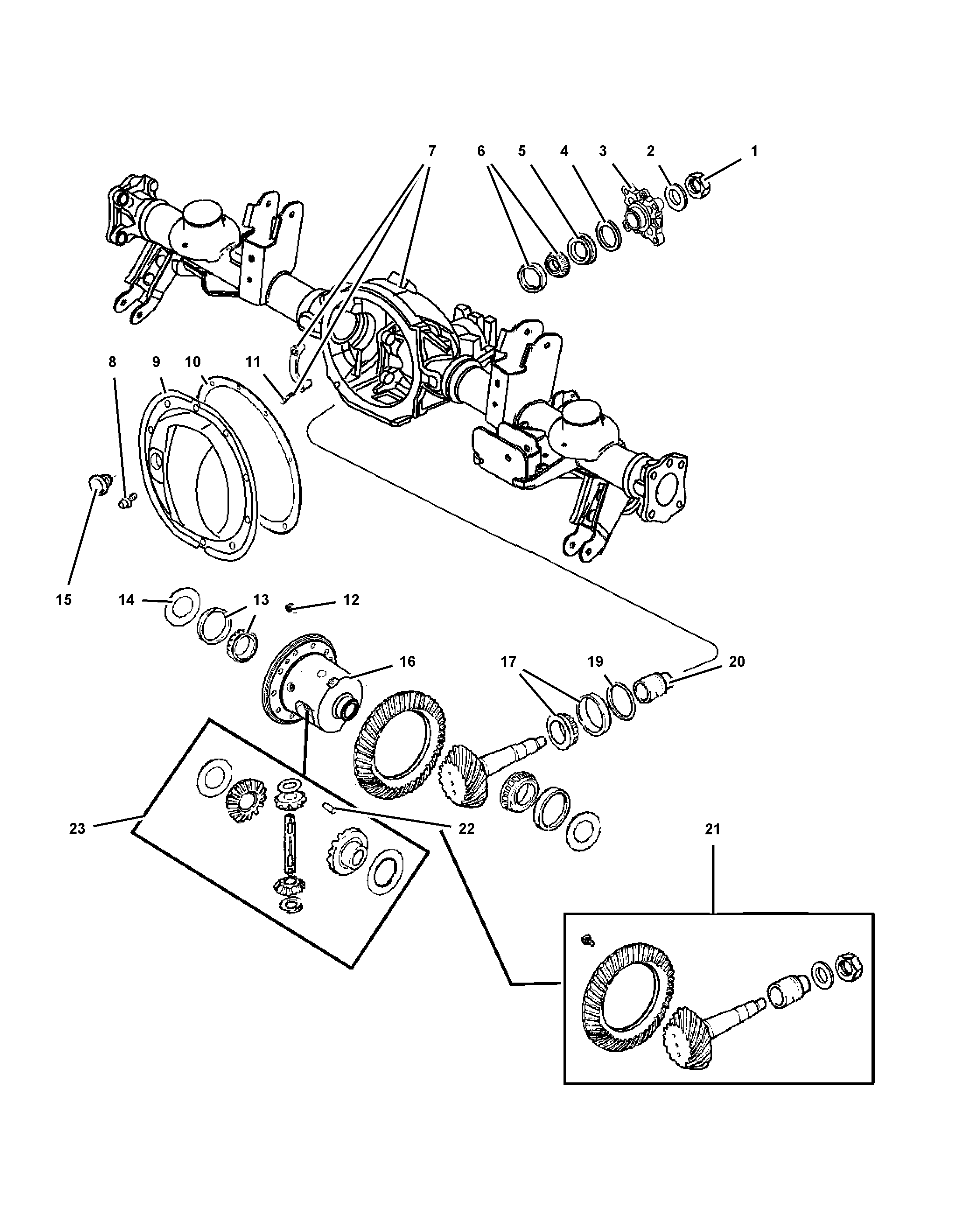 7 6 5 4 3 2 1

8 9 10 11

15

14 13 12

16 17 19 20

23 22 21