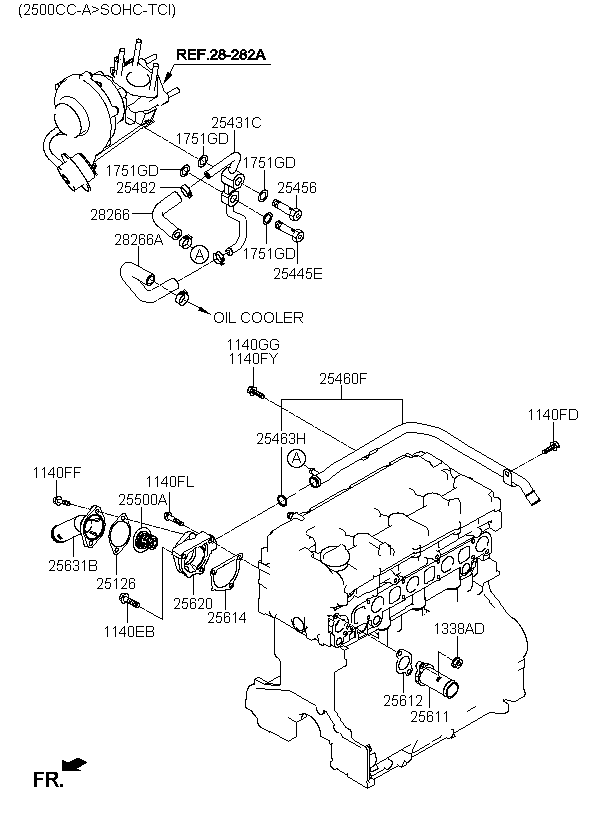 (2500CC-A>SOHC-TCI)

REF.28-282A

25431C
1751GD
1751GD
1751GD
25482
25456
28266
28266A
A
1751GD
25445E
OIL COOLER

1140GG
1140FY
25460F
1140FD
25463H
A
1140FF
1140FL
25500A
25631B
25126
25620
25614
1140EB
1338AD
25612
25611

FR.