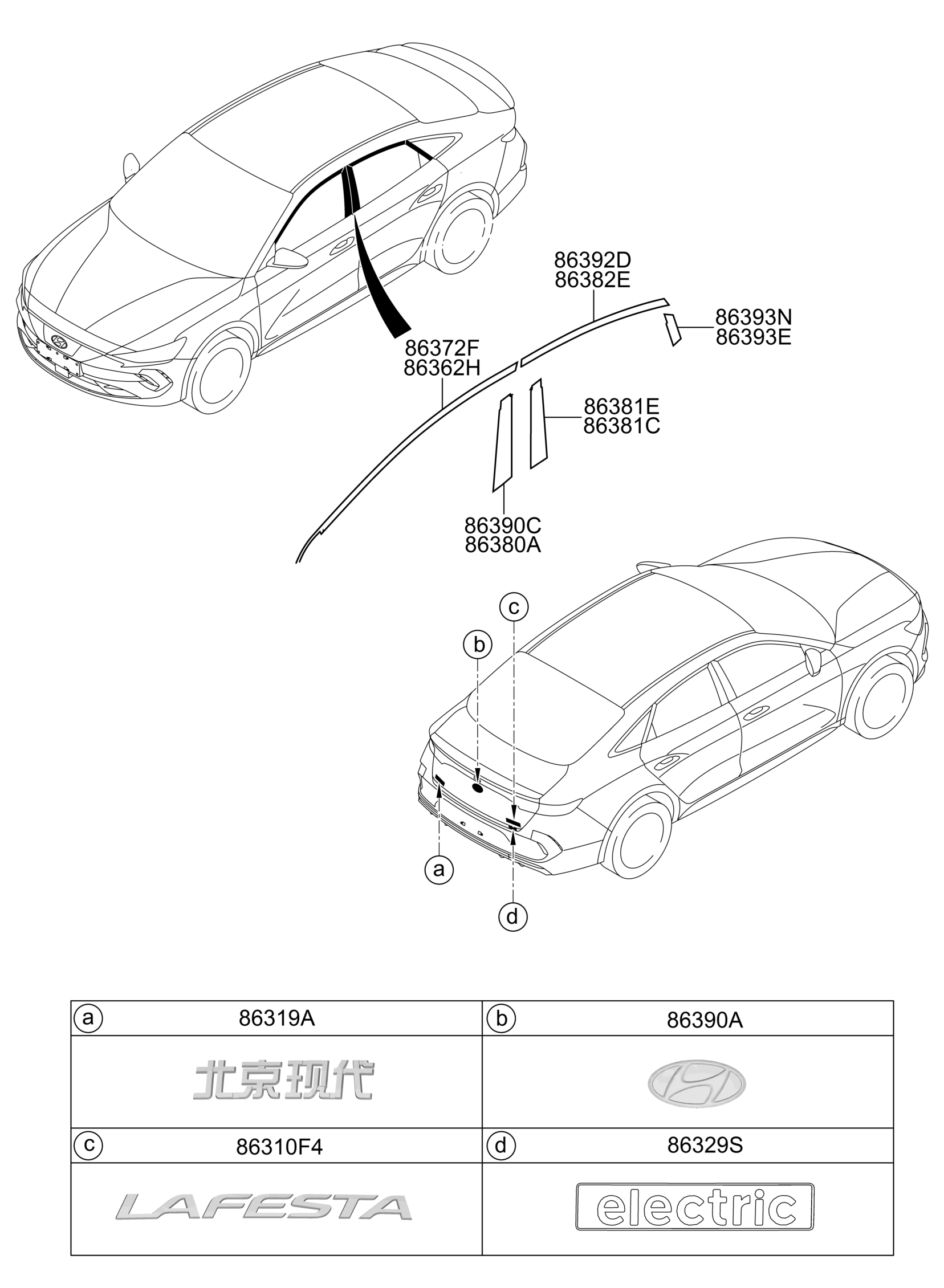 86392D
86382E

86393N
86393E

86372F
86362H

86381E
86381C

86390C
86380A

c

b

a

d

| ⓐ 86319A | ⓑ 86390A |
|---|---|
| 北京现代 | |
| ⓒ 86310F4 | ⓓ 86329S |
| LAFESTA | electric |