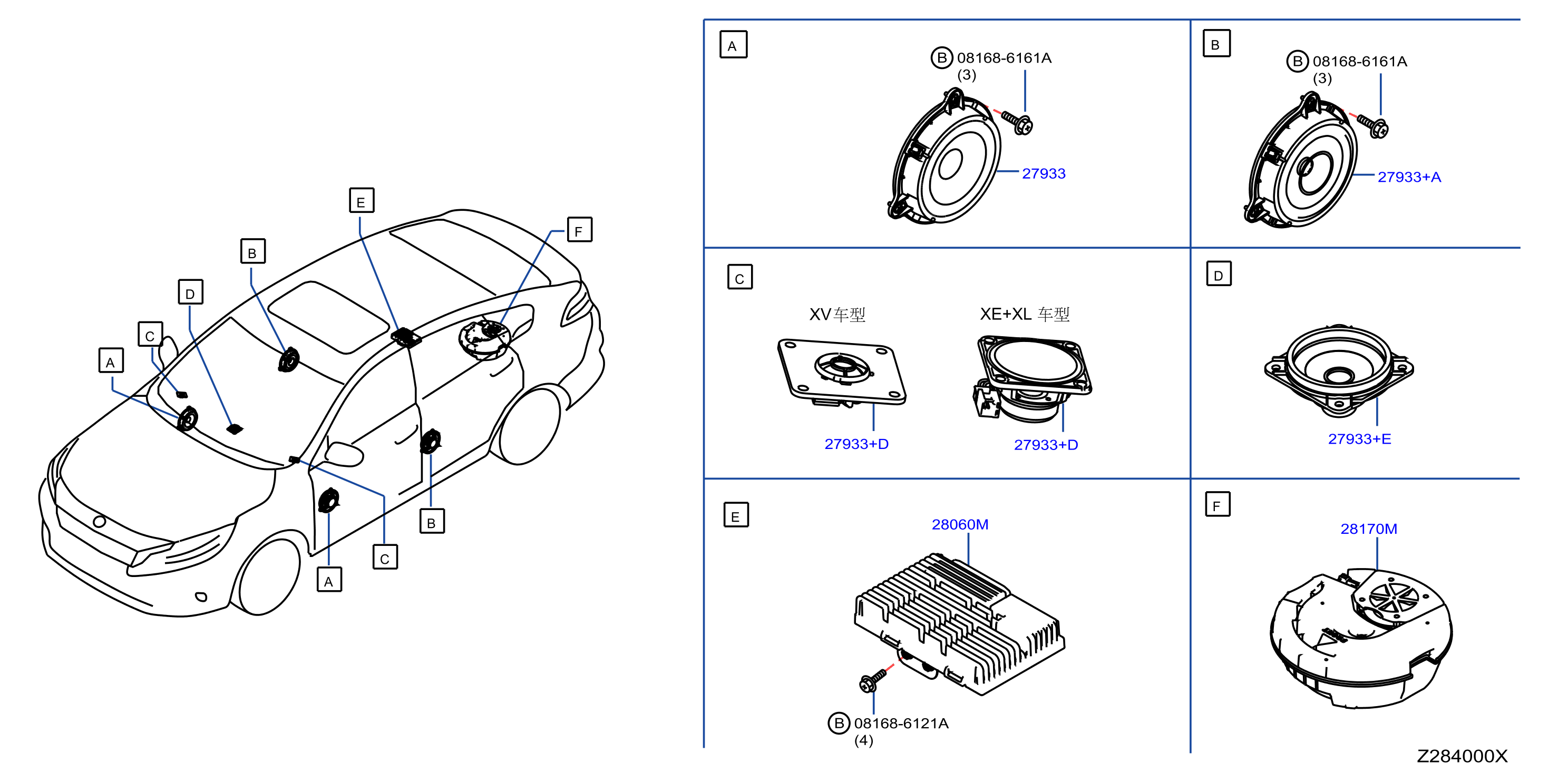 E
F
B
D
C
A
B
C
A

A
B 08168-6161A
(3)
27933

B
B 08168-6161A
(3)
27933+A

C
XV 车型
XE+XL 车型
27933+D
27933+D

D
27933+E

E
28060M
B 08168-6121A
(4)

F
28170M

Z284000X