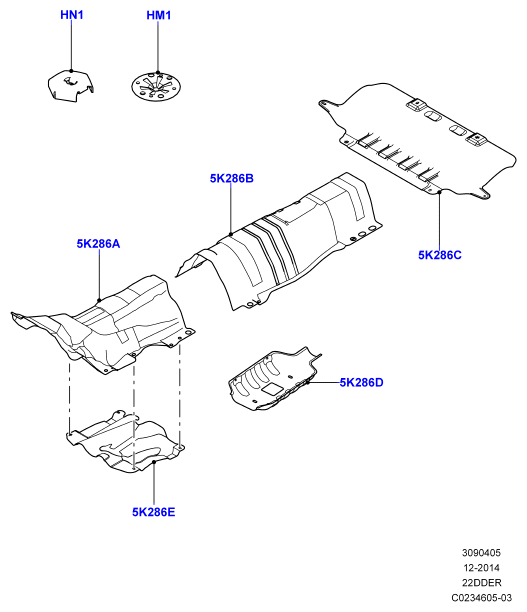 HN1
HM1
5K286B
5K286A
5K286C
5K286D
5K286E

3090405
12-2014
22DDER
C0234605-03