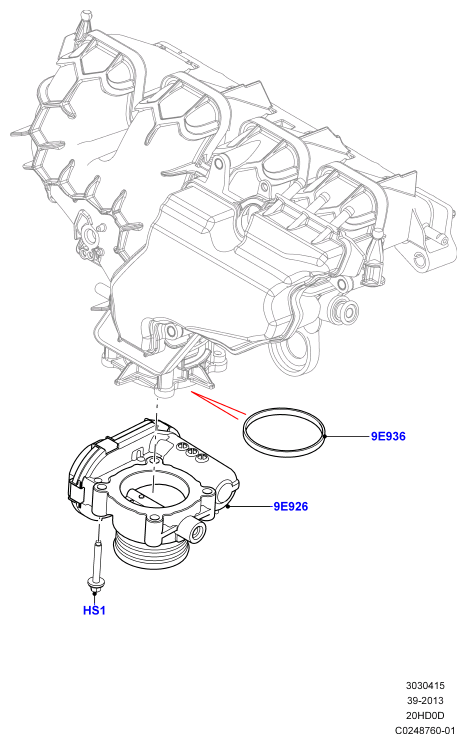 9E936

9E926

HS1

3030415
39-2013
20HD0D
C0248760-01