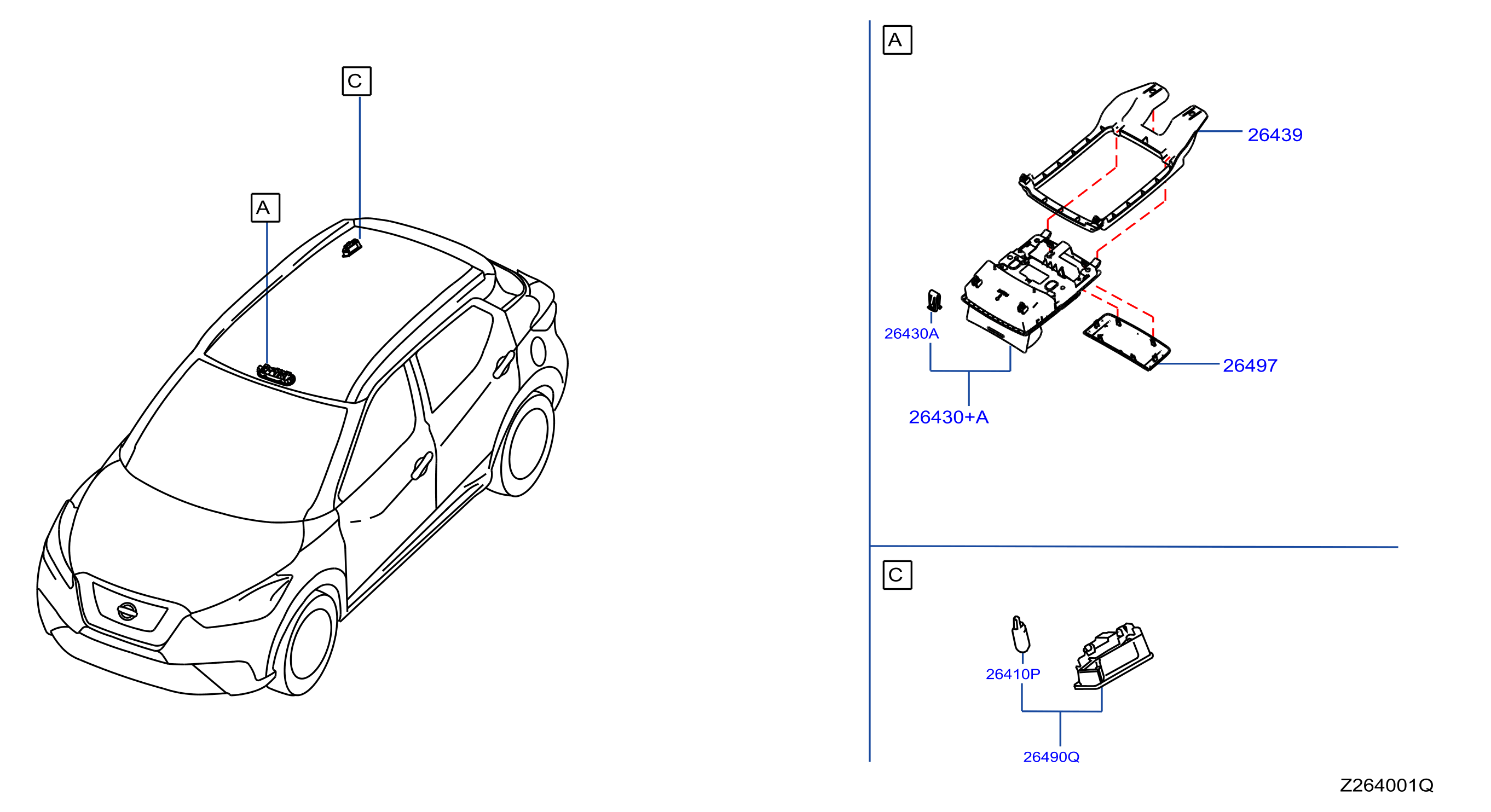 C

A

A

26439

26430A

26497

26430+A

C

26410P

26490Q

Z264001Q